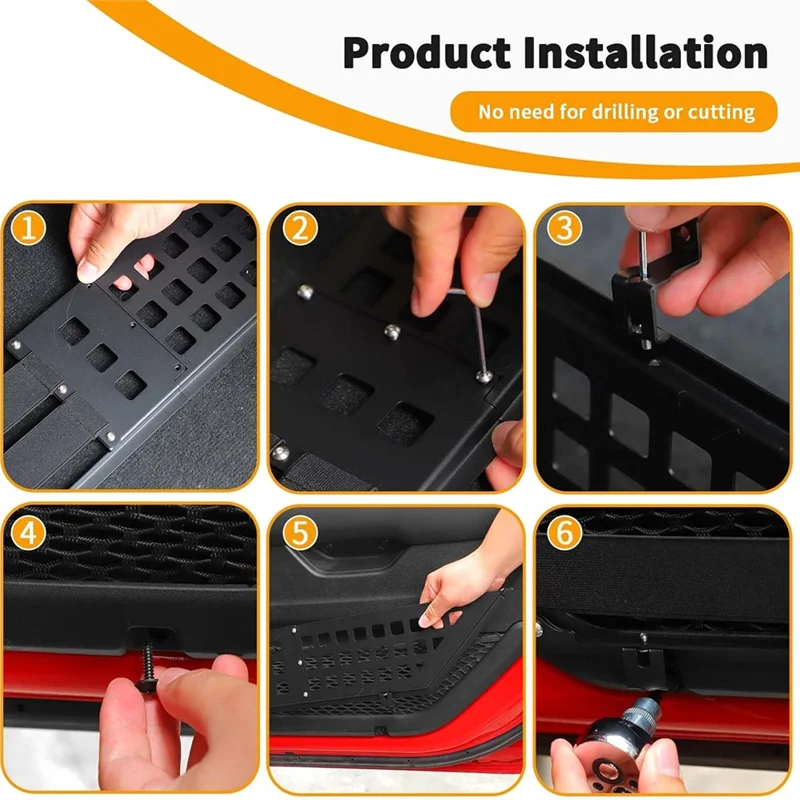 Product Installation

No need for drilling or cutting

1

2

3

4

5

6