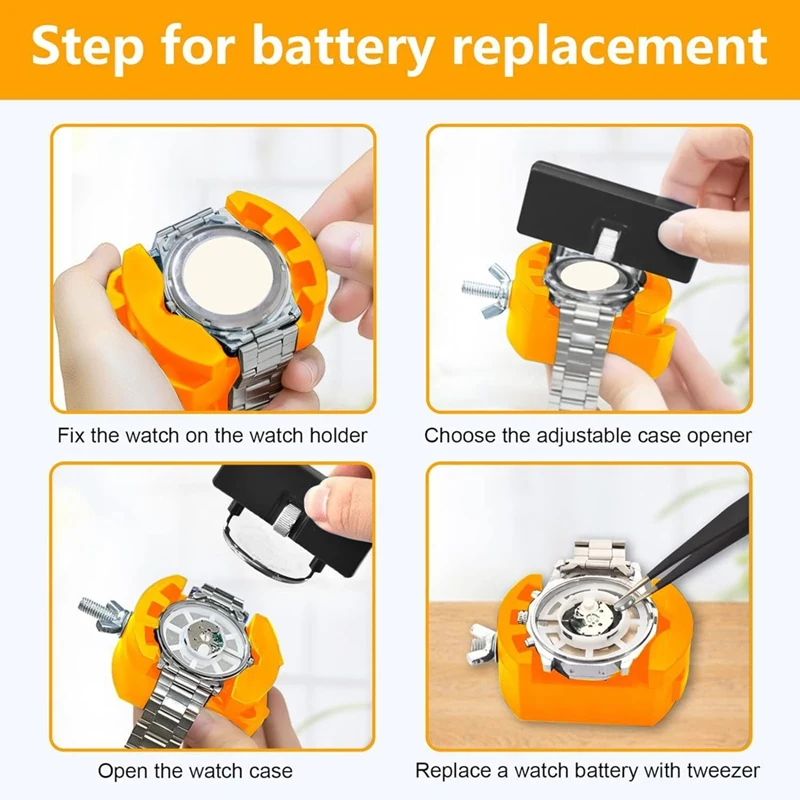 Step for battery replacement

Fix the watch on the watch holder

Choose the adjustable case opener

Open the watch case

Replace a watch battery with tweezer