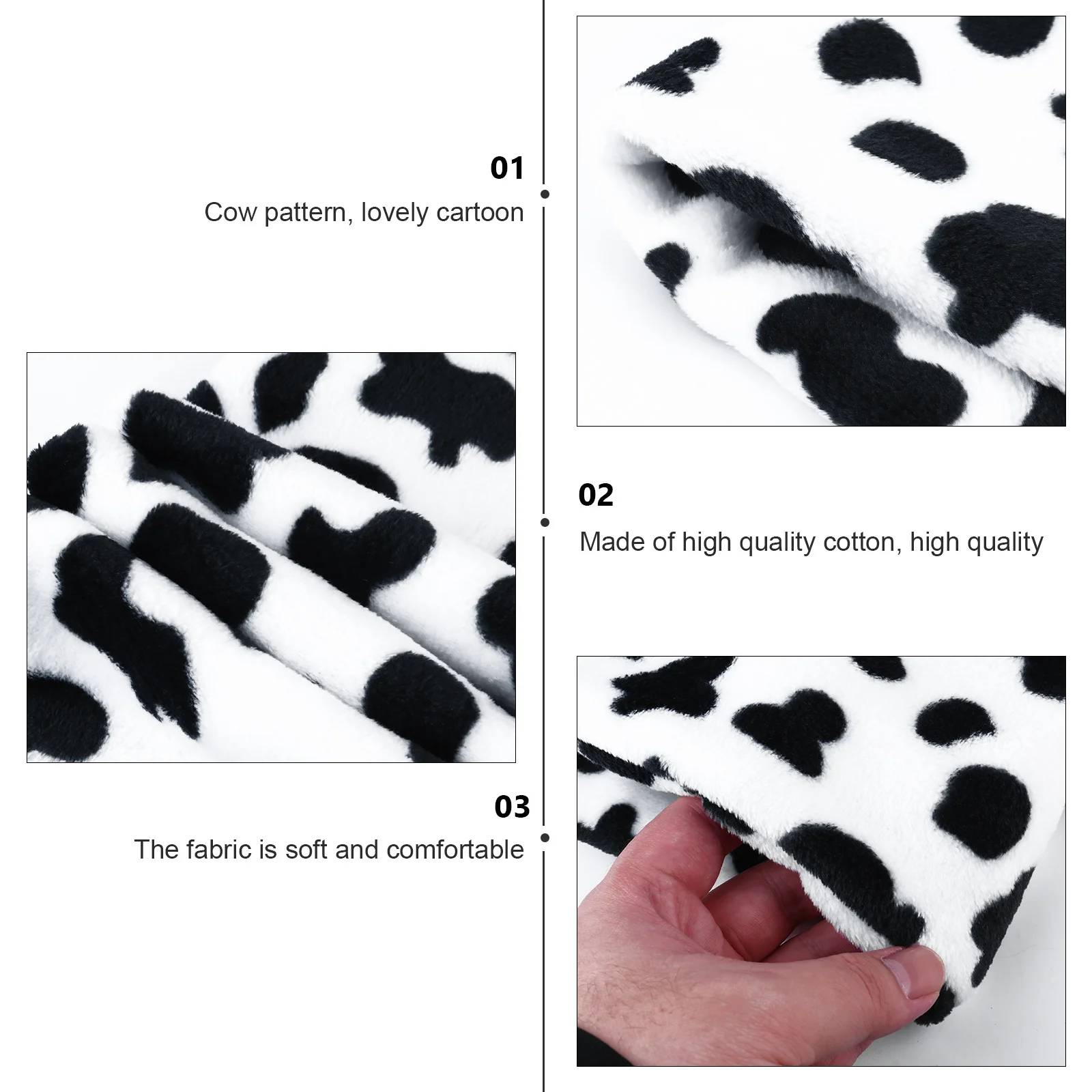 01
Cow pattern, lovely cartoon

02
Made of high quality cotton, high quality

03
The fabric is soft and comfortable