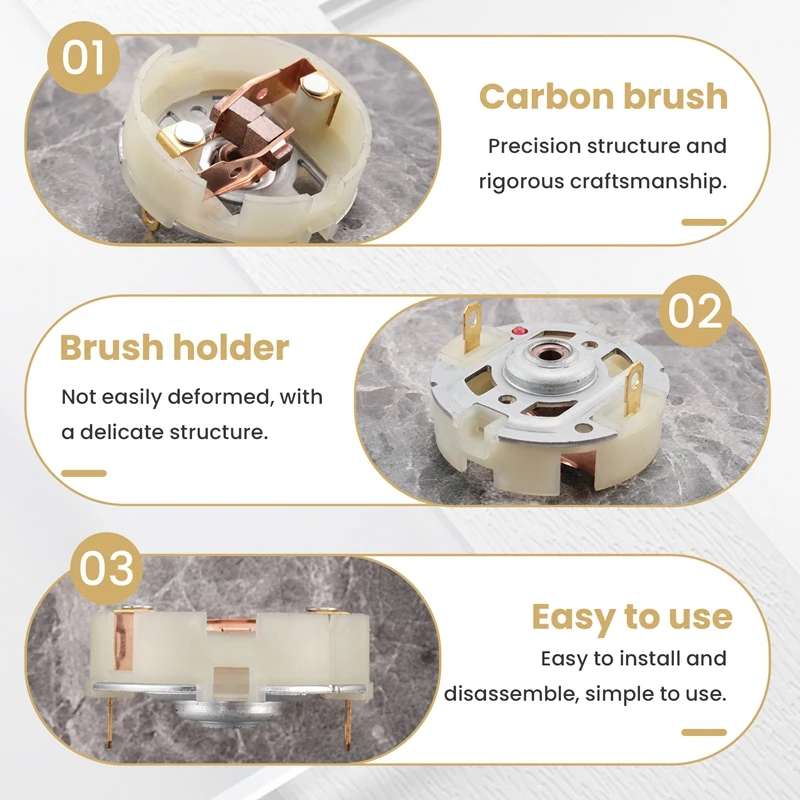 01

Carbon brush

Precision structure and rigorous craftsmanship.

02

Brush holder

Not easily deformed, with a delicate structure.

03

Easy to use

Easy to install and disassemble, simple to use.