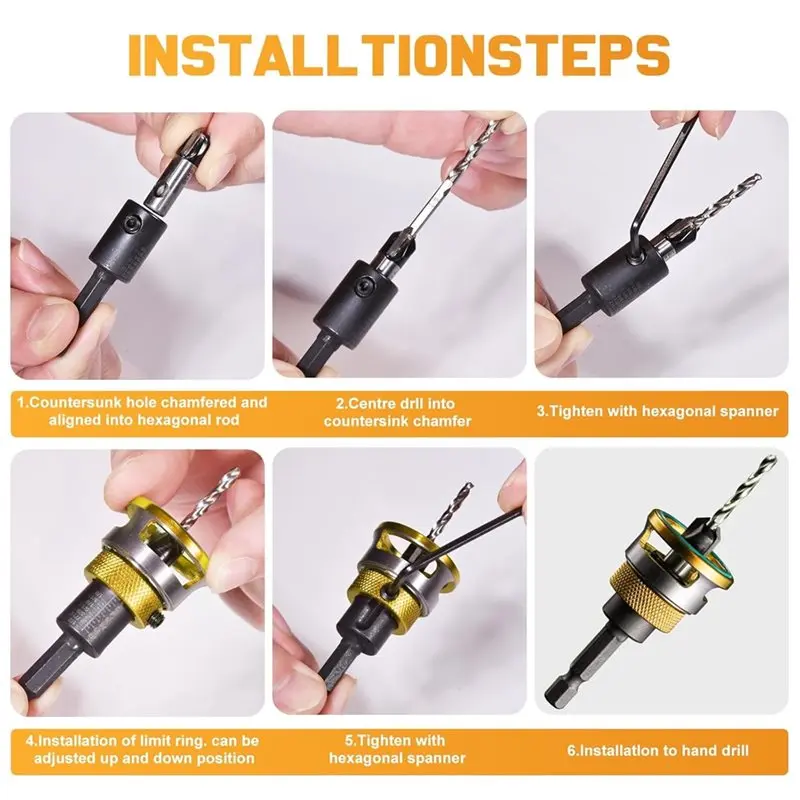 INSTALLTIONSTEPS

1.Countersunk hole chamfered and aligned into hexagonal rod

2.Centre drll into countersink chamfer

3.Tighten with hexagonal spanner

4.Installation of limit ring. can be adjusted up and down position

5.Tighten with hexagonal spanner

6.Installation to hand drill