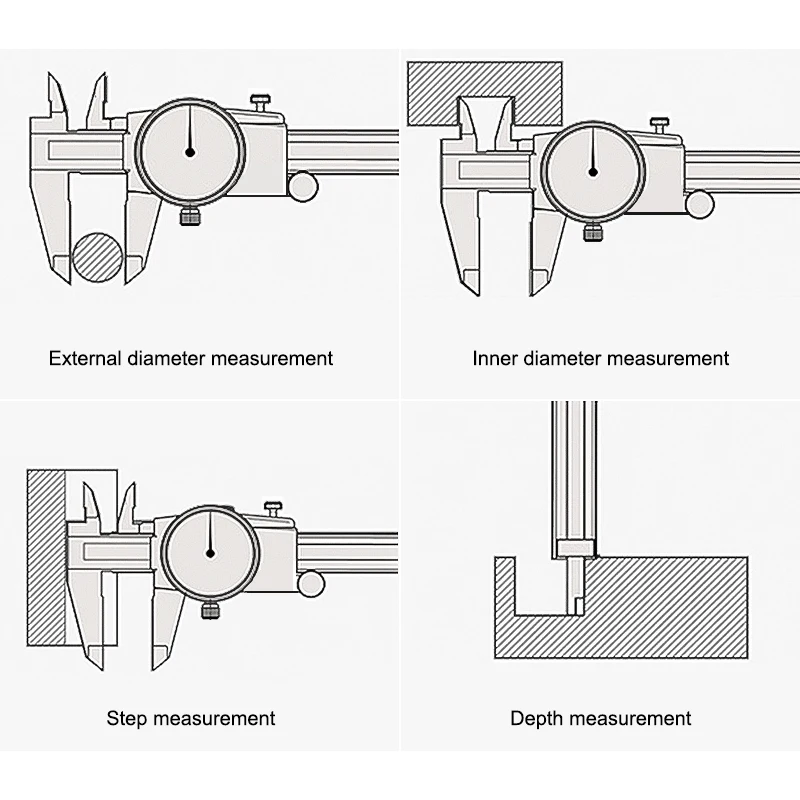 External diameter measurement

Inner diameter measurement

Step measurement

Depth measurement