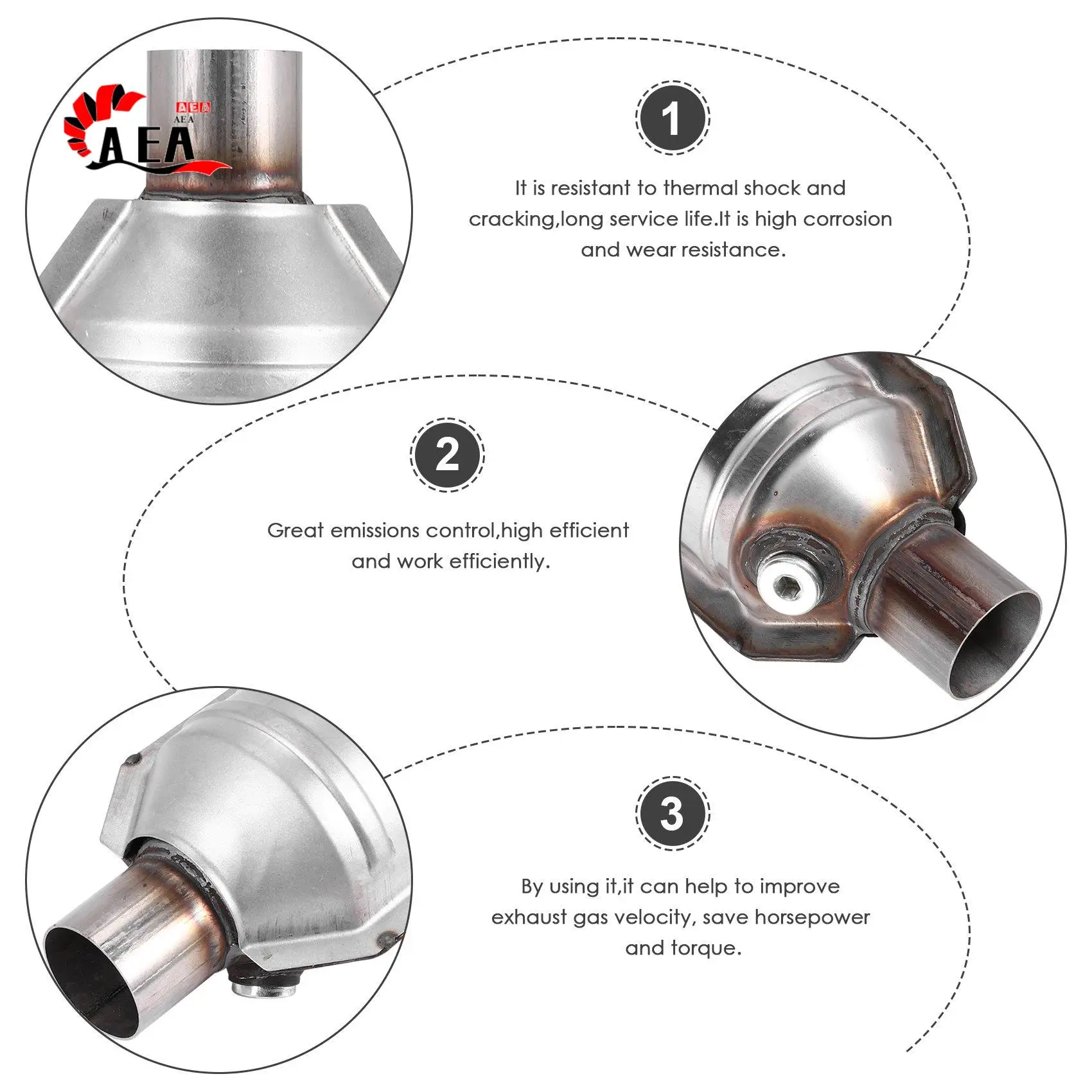 AEA
AEA
AEA

1

It is resistant to thermal shock and cracking,long service life.It is high corrosion and wear resistance.

2

Great emissions control,high efficient and work efficiently.

3

By using it,it can help to improve exhaust gas velocity, save horsepower and torque.