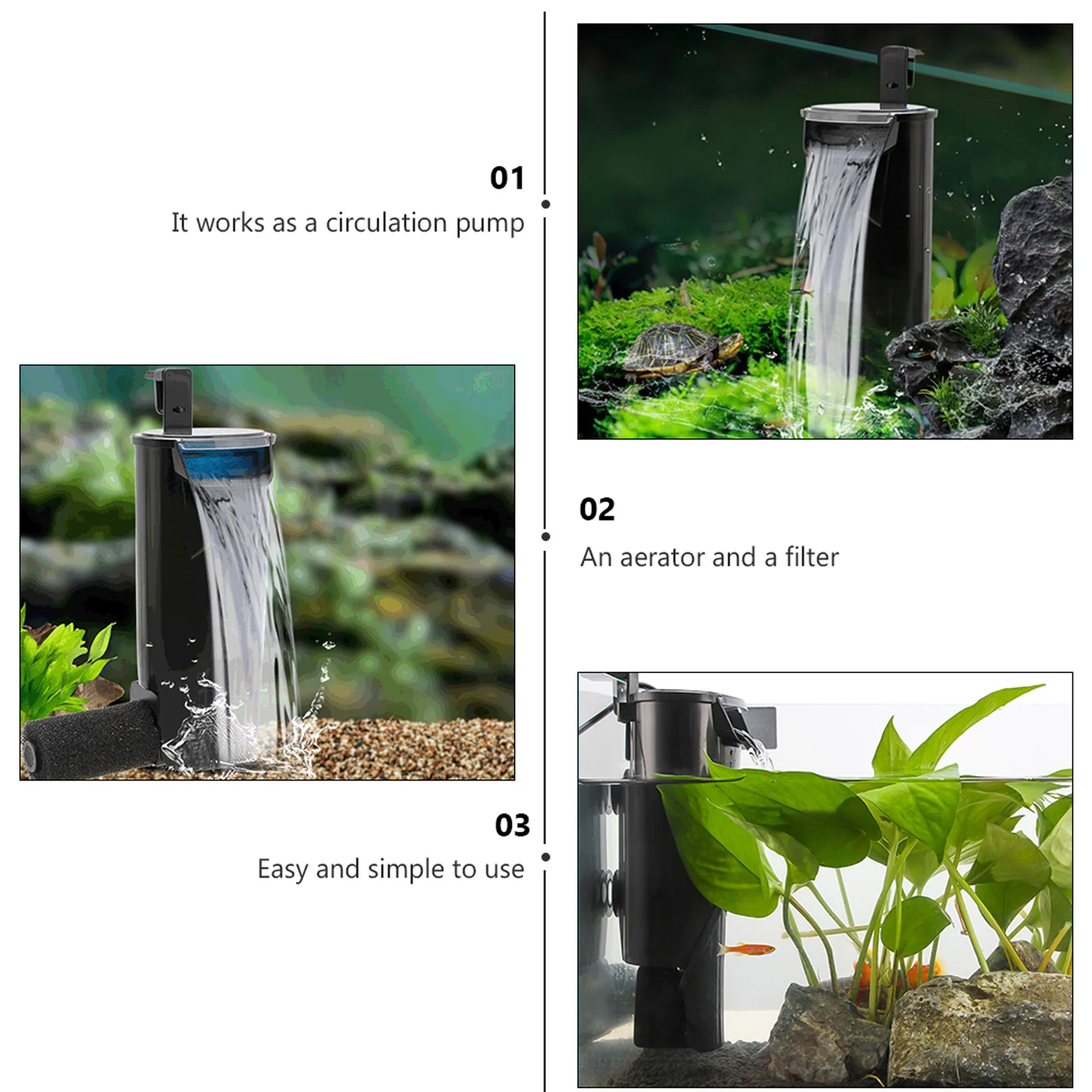 01
It works as a circulation pump

02
An aerator and a filter

03
Easy and simple to use