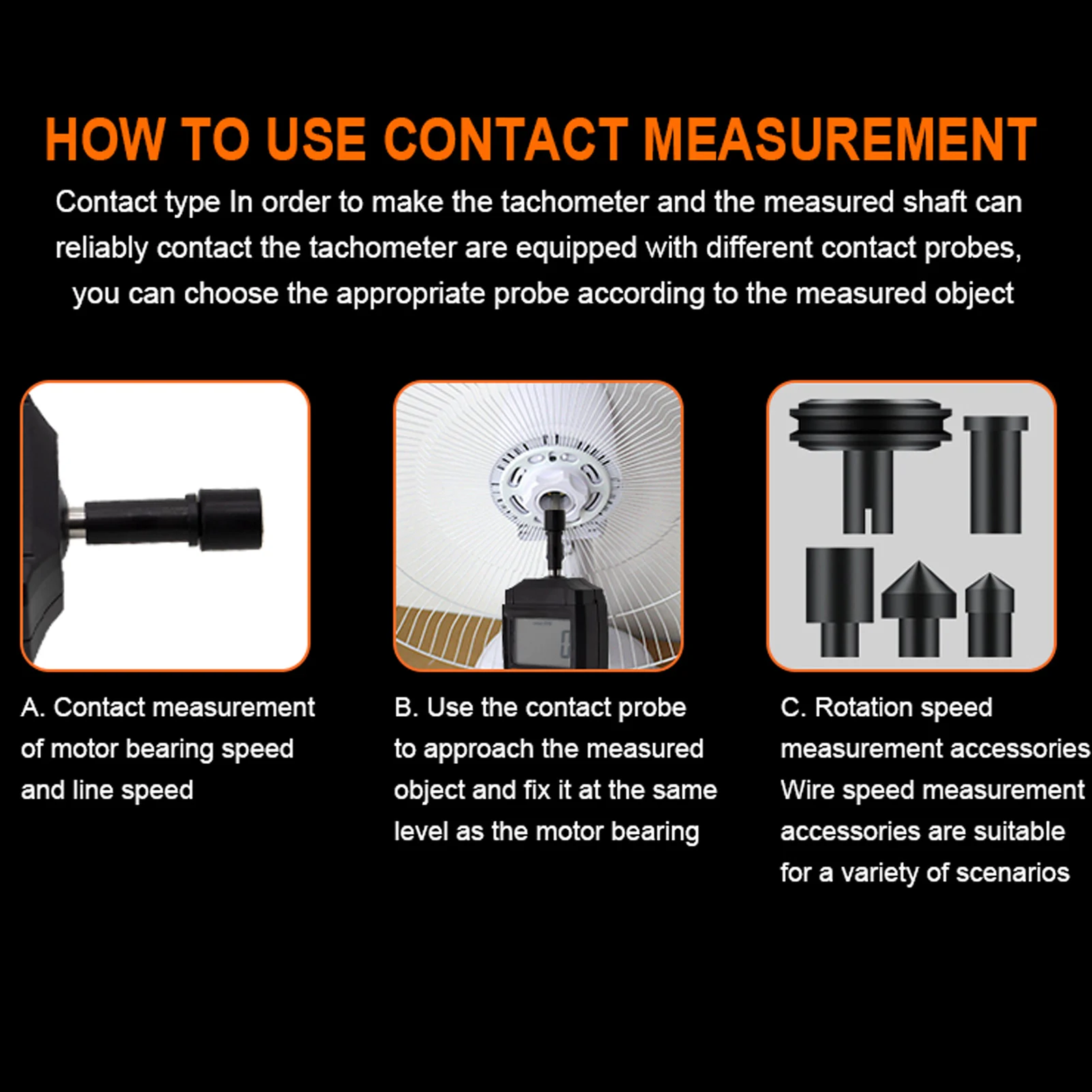 HOW TO USE CONTACT MEASUREMENT

Contact type In order to make the tachometer and the measured shaft can reliably contact the tachometer are equipped with different contact probes, you can choose the appropriate probe according to the measured object

A. Contact measurement of motor bearing speed and line speed

B. Use the contact probe to approach the measured object and fix it at the same level as the motor bearing

C. Rotation speed measurement accessories Wire speed measurement accessories are suitable for a variety of scenarios