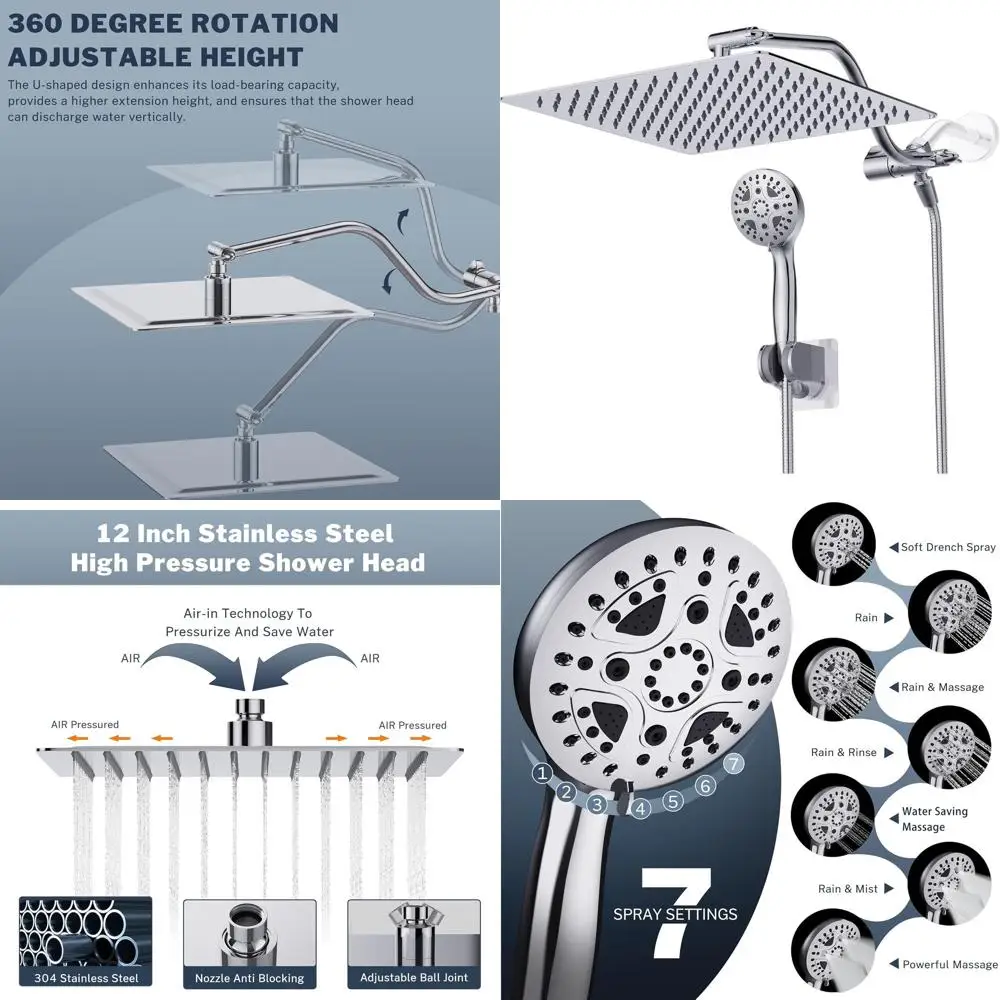 360 DEGREE ROTATION ADJUSTABLE HEIGHT

The U-shaped design enhances its load-bearing capacity, provides a higher extension height, and ensures that the shower head can discharge water vertically.

12 Inch Stainless Steel High Pressure Shower Head

Air-in Technology To Pressurize And Save Water

AIR

AIR

AIR Pressured

AIR Pressured

304 Stainless Steel

Nozzle Anti Blocking

Adjustable Ball Joint

1 2 3 4 5 6 7

7 SPRAY SETTINGS

Soft Drench Spray

Rain

Rain & Massage

Rain & Rinse

Water Saving Massage

Rain & Mist

Powerful Massage