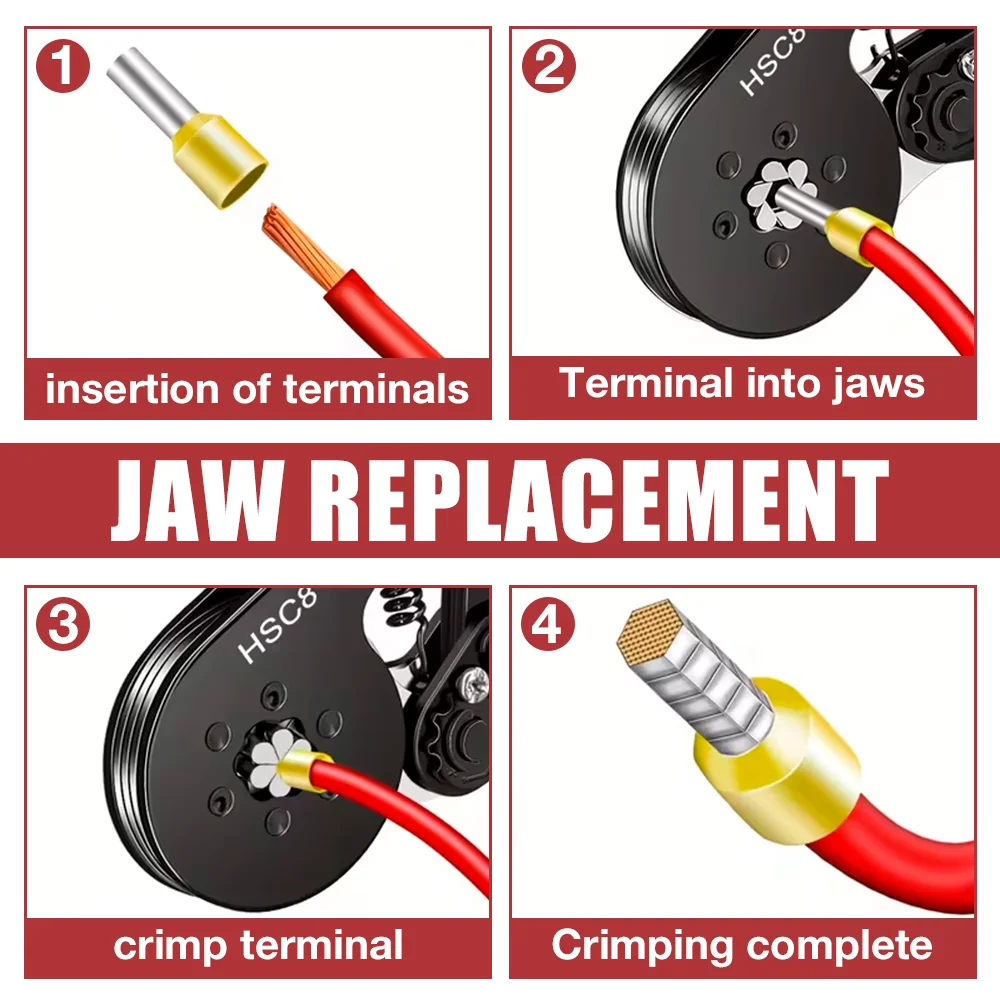 1

insertion of terminals

2

HSC8

Terminal into jaws

JAW REPLACEMENT

3

HSC8

crimp terminal

4

Crimping complete