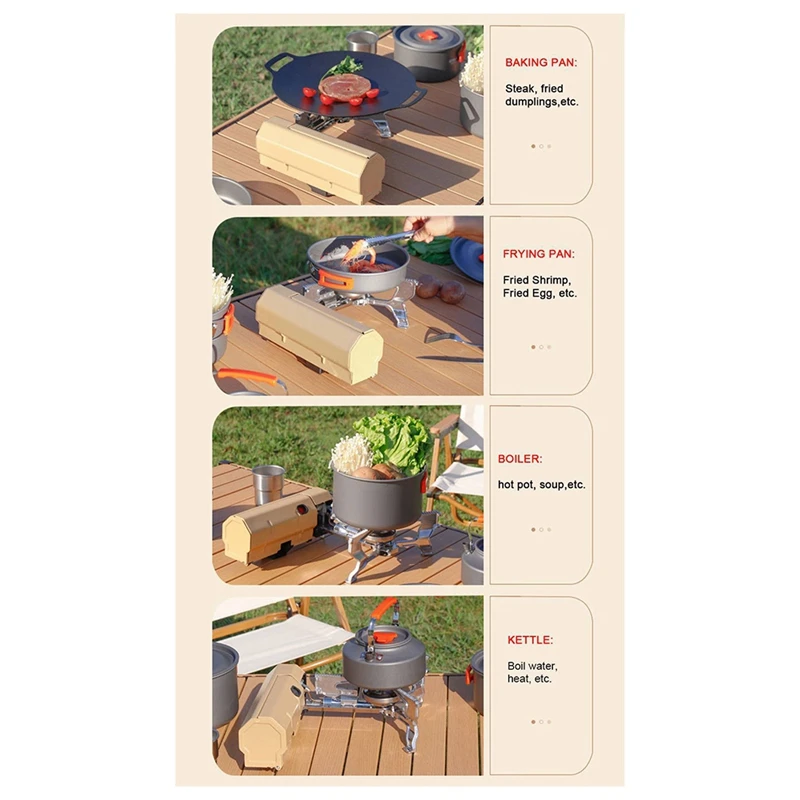 BAKING PAN:

Steak, fried dumplings,etc.

FRYING PAN:

Fried Shrimp, Fried Egg, etc.

BOILER:

hot pot, soup,etc.

KETTLE:

Boil water, heat, etc.