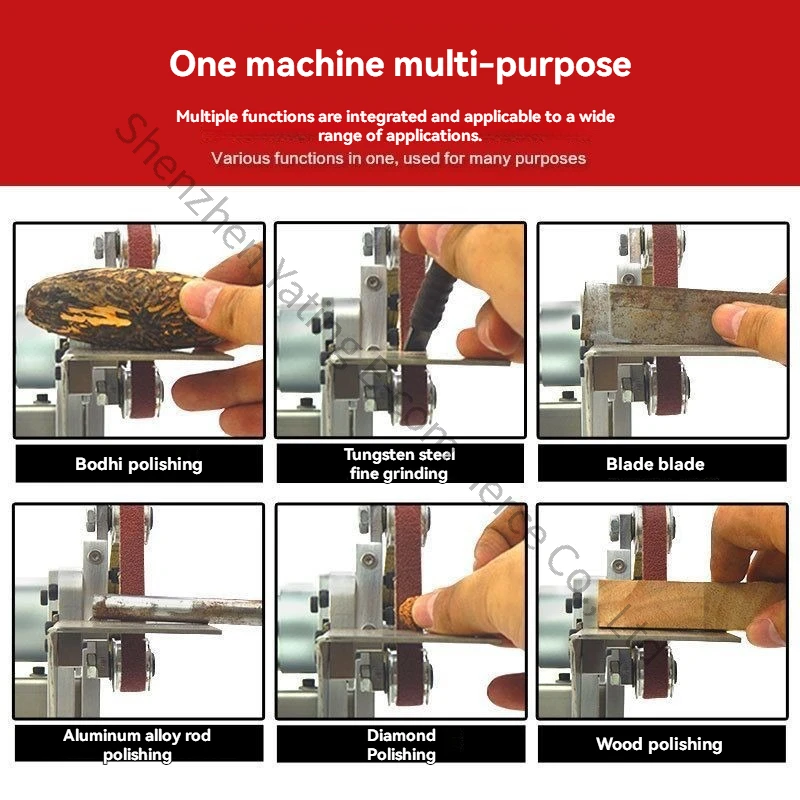 One machine multi-purpose

Multiple functions are integrated and applicable to a wide range of applications.
Various functions in one, used for many purposes

Shenzhen Yating E-commerce Co., Ltd.

Bodhi polishing

Tungsten steel fine grinding

Blade blade

Aluminum alloy rod polishing

Diamond Polishing

Wood polishing