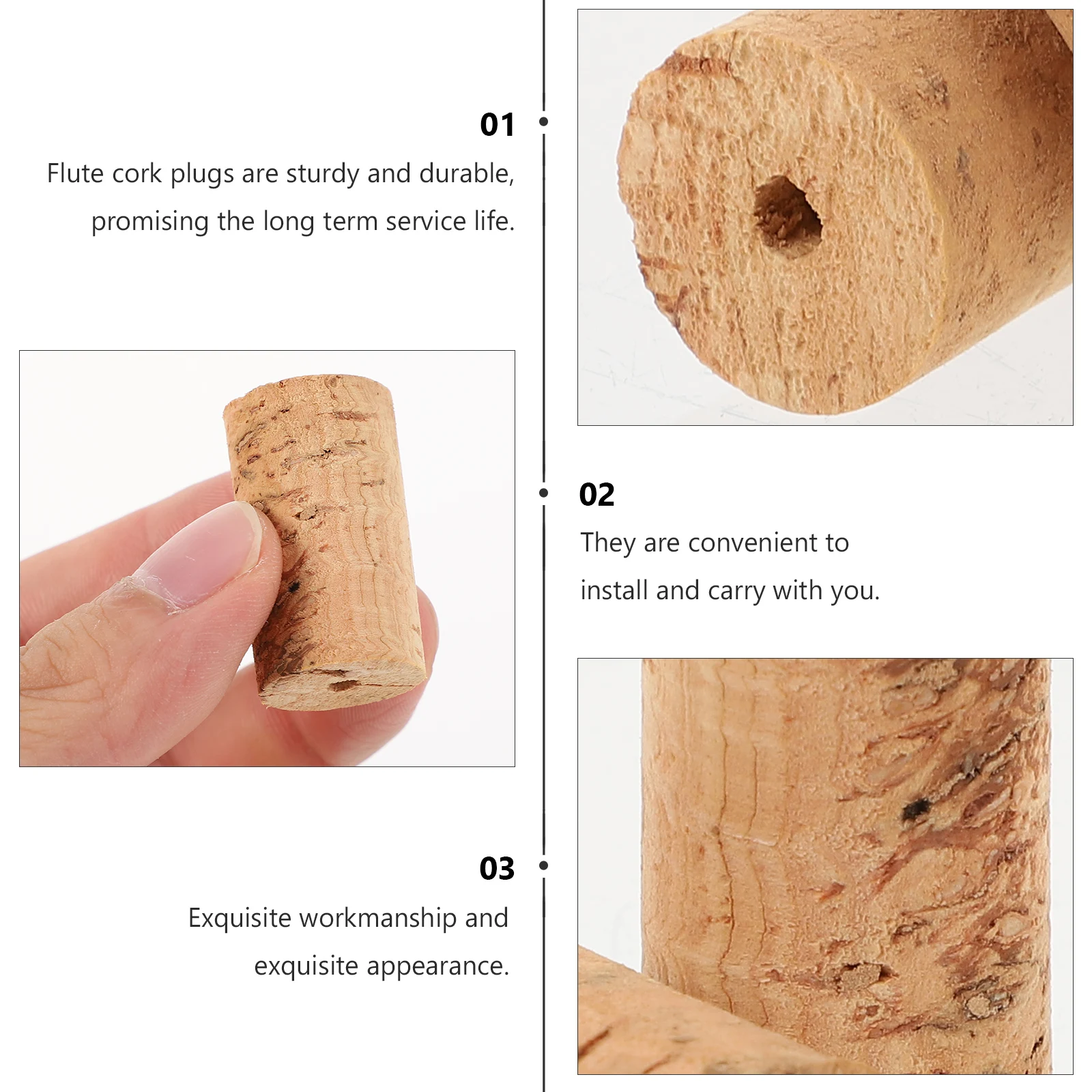 01

Flute cork plugs are sturdy and durable, promising the long term service life.

02

They are convenient to install and carry with you.

03

Exquisite workmanship and exquisite appearance.