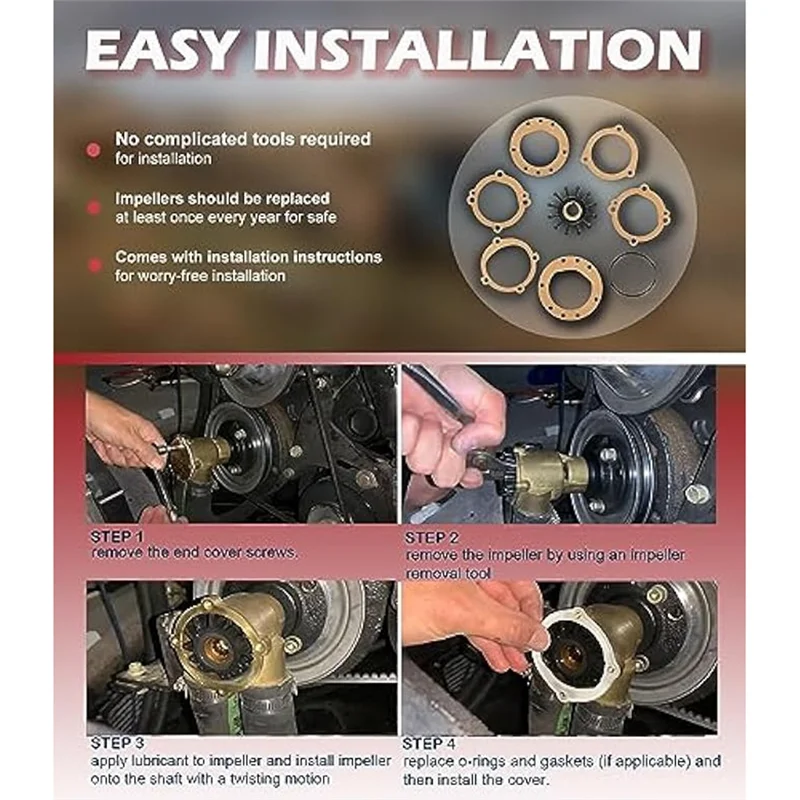 EASY INSTALLATION

No complicated tools required
for installation

Impellers should be replaced
at least once every year for safe

Comes with installation instructions
for worry-free installation

STEP 1
remove the end cover screws.

STEP 2
remove the impeller by using an impeller removal tool

STEP 3
apply lubricant to impeller and install impeller onto the shaft with a twisting motion

STEP 4
replace o-rings and gaskets (if applicable) and then install the cover.