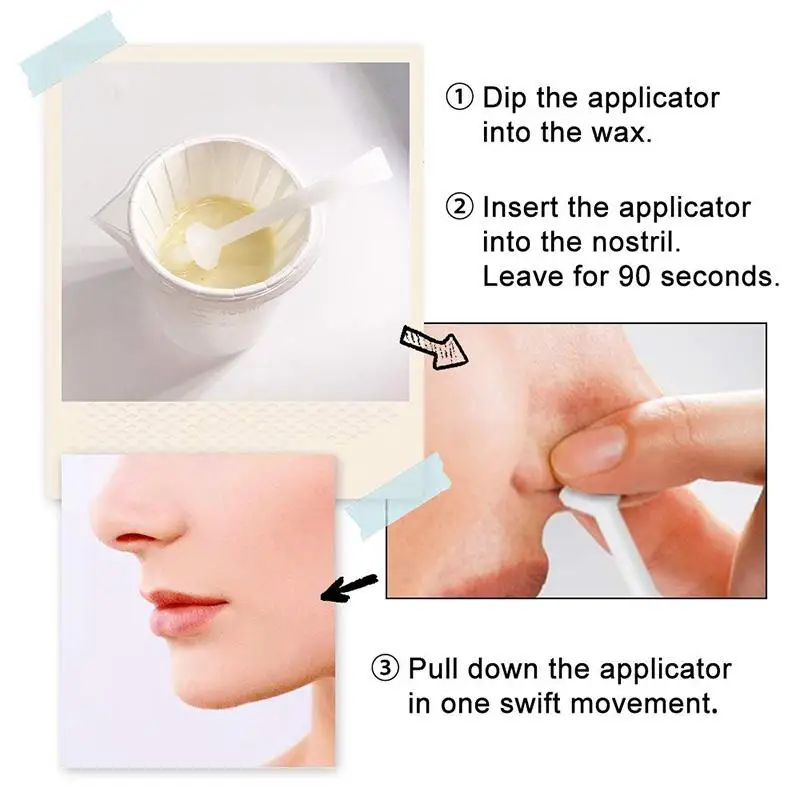 ① Dip the applicator into the wax.

② Insert the applicator into the nostril. Leave for 90 seconds.

③ Pull down the applicator in one swift movement.