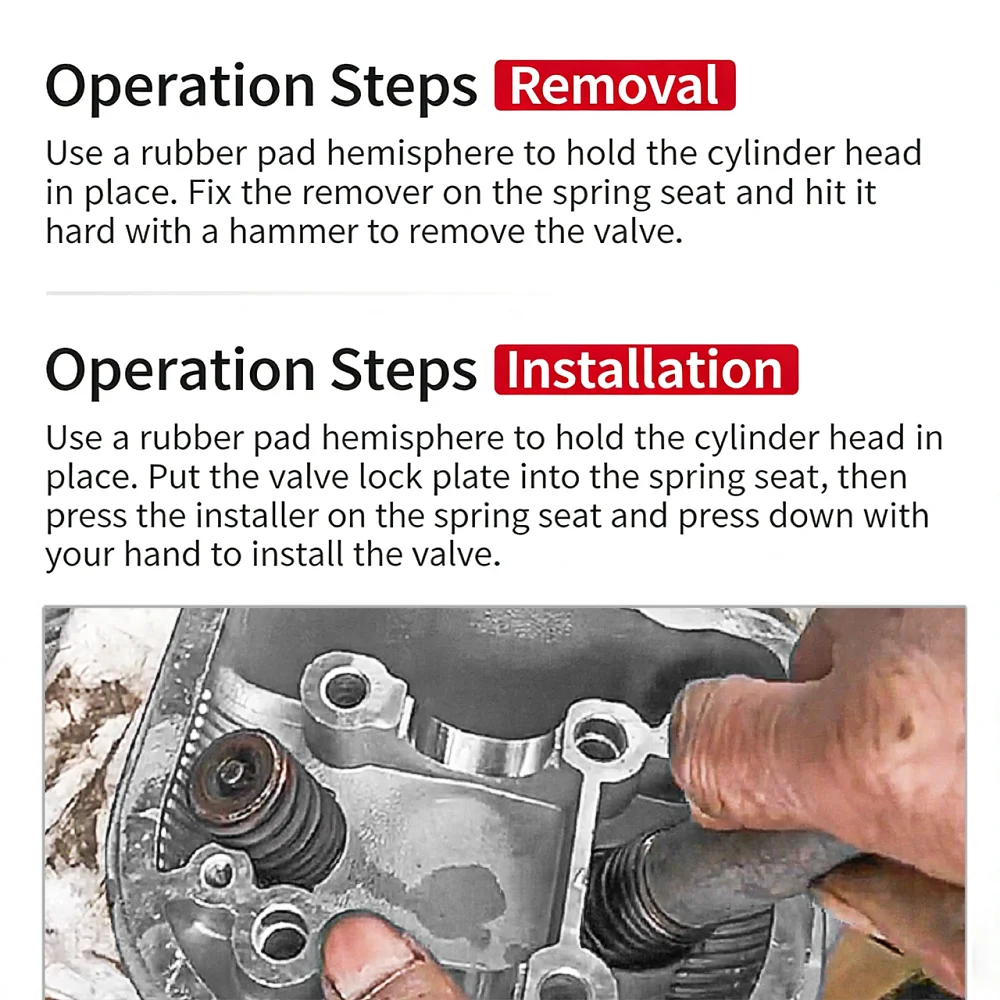 Operation Steps Removal

Use a rubber pad hemisphere to hold the cylinder head in place. Fix the remover on the spring seat and hit it hard with a hammer to remove the valve.

Operation Steps Installation

Use a rubber pad hemisphere to hold the cylinder head in place. Put the valve lock plate into the spring seat, then press the installer on the spring seat and press down with your hand to install the valve.