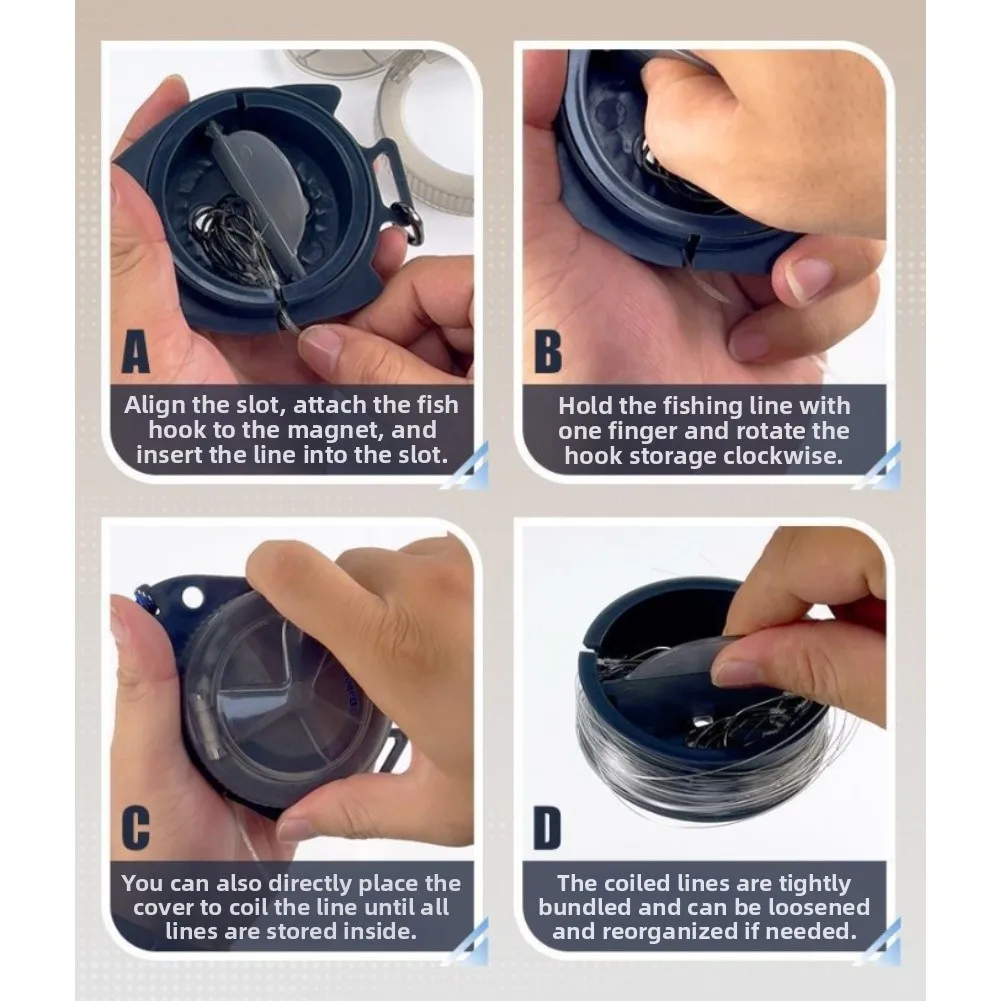 A

Align the slot, attach the fish hook to the magnet, and insert the line into the slot.

B

Hold the fishing line with one finger and rotate the hook storage clockwise.

C

You can also directly place the cover to coil the line until all lines are stored inside.

D

The coiled lines are tightly bundled and can be loosened and reorganized if needed.