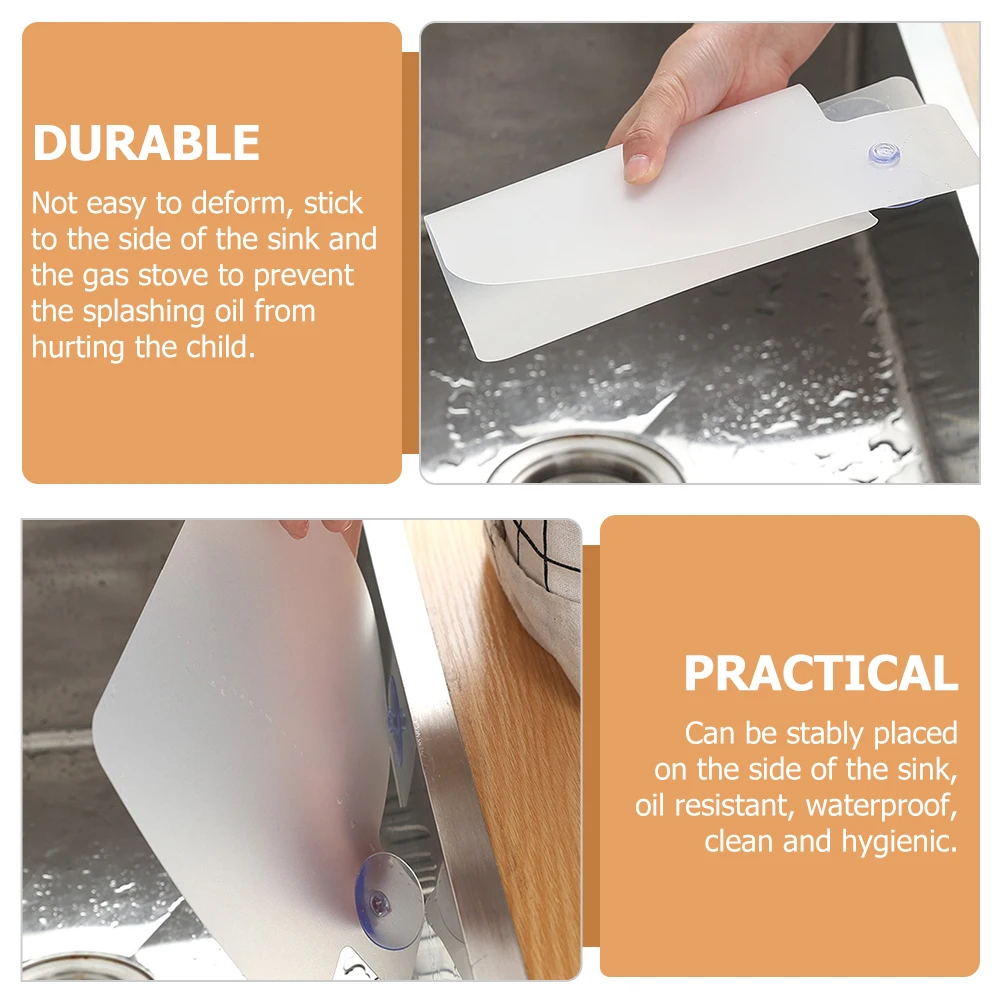 DURABLE

Not easy to deform, stick to the side of the sink and the gas stove to prevent the splashing oil from hurting the child.

PRACTICAL

Can be stably placed on the side of the sink, oil resistant, waterproof, clean and hygienic.