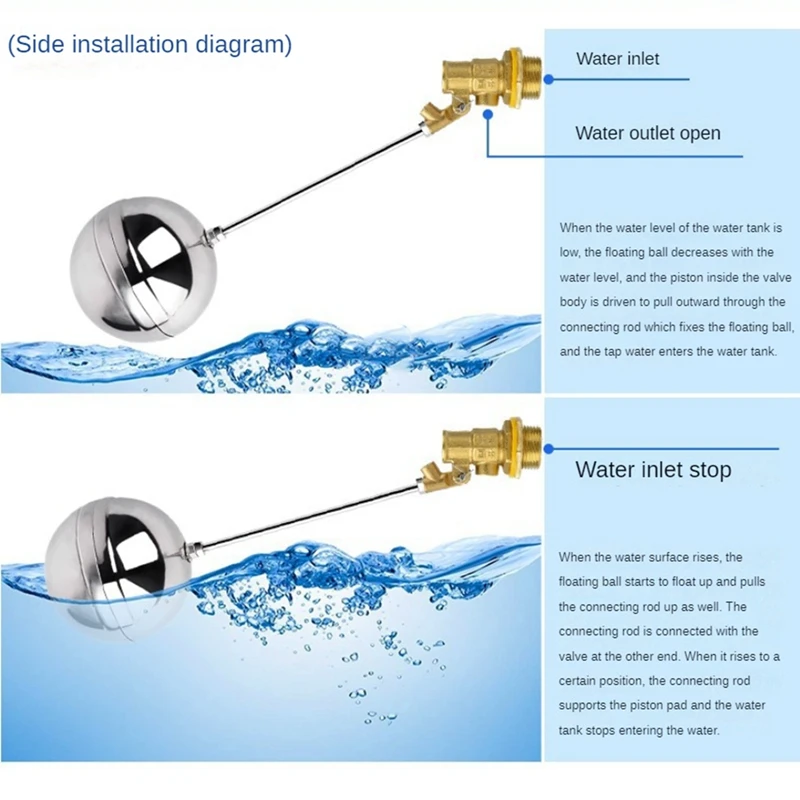 (Side installation diagram)

Water inlet

Water outlet open

When the water level of the water tank is low, the floating ball decreases with the water level, and the piston inside the valve body is driven to pull outward through the connecting rod which fixes the floating ball, and the tap water enters the water tank.

Water inlet stop

When the water surface rises, the floating ball starts to float up and pulls the connecting rod up as well. The connecting rod is connected with the valve at the other end. When it rises to a certain position, the connecting rod supports the piston pad and the water tank stops entering the water.