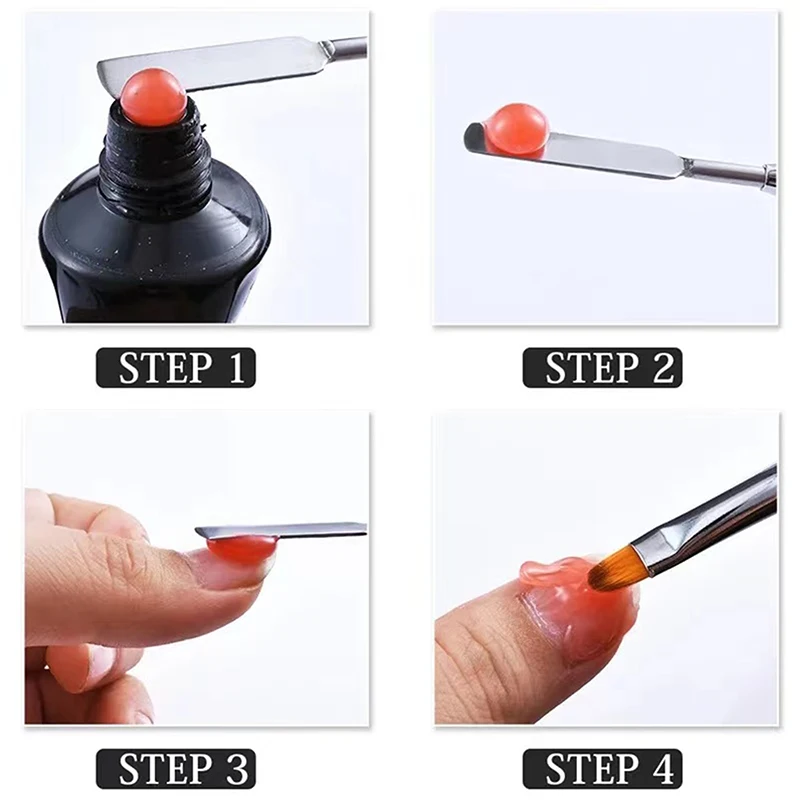 STEP 1

STEP 2

STEP 3

STEP 4