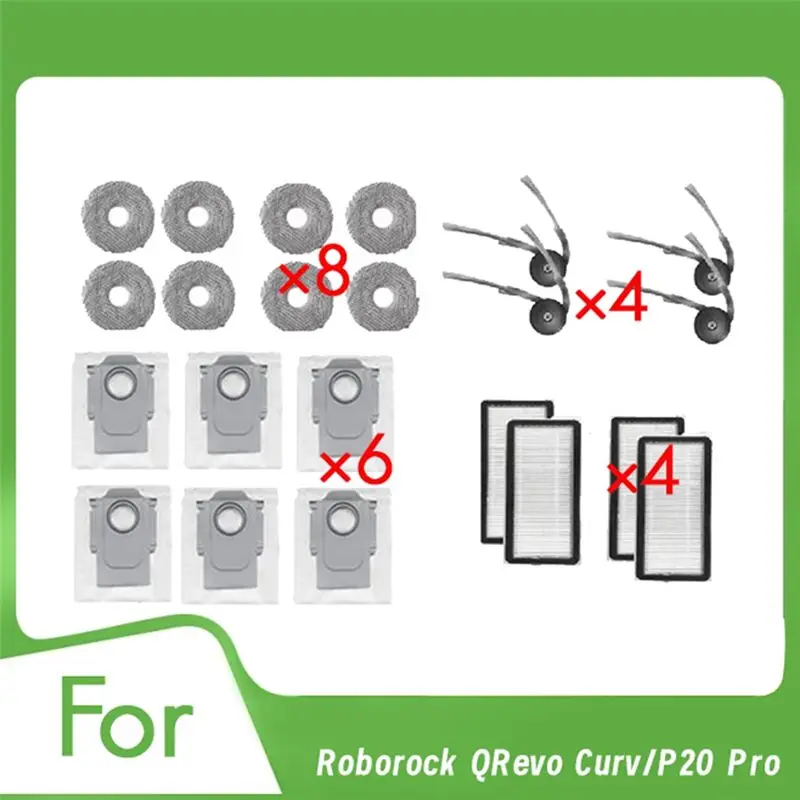 ×8

×4

×6

×4

For

Roborock QRevo Curv/P20 Pro