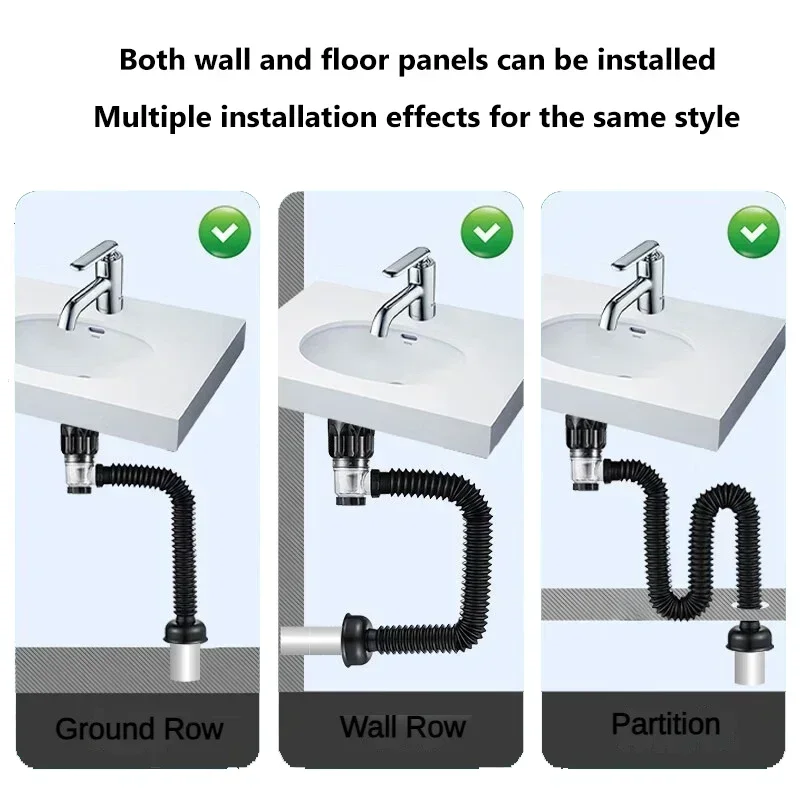 Both wall and floor panels can be installed
Multiple installation effects for the same style

Ground Row

Wall Row

Partition