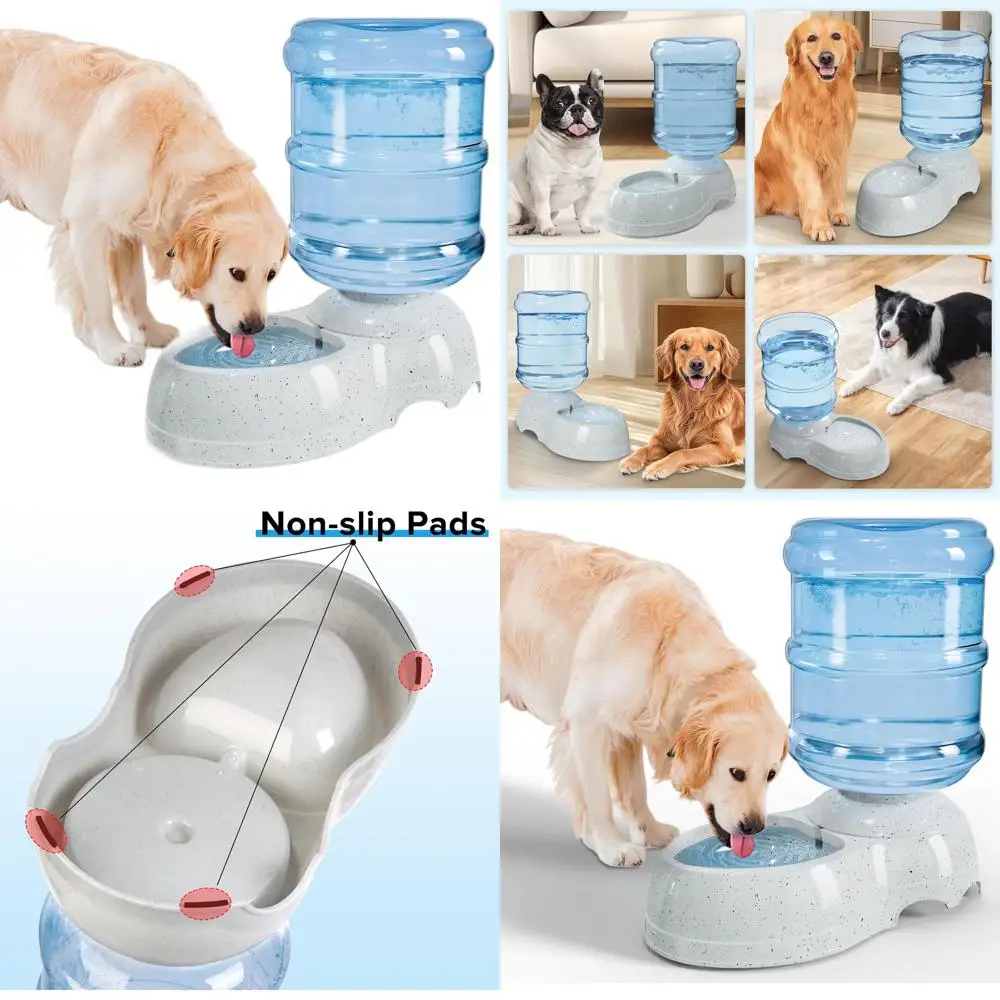 Non-slip Pads