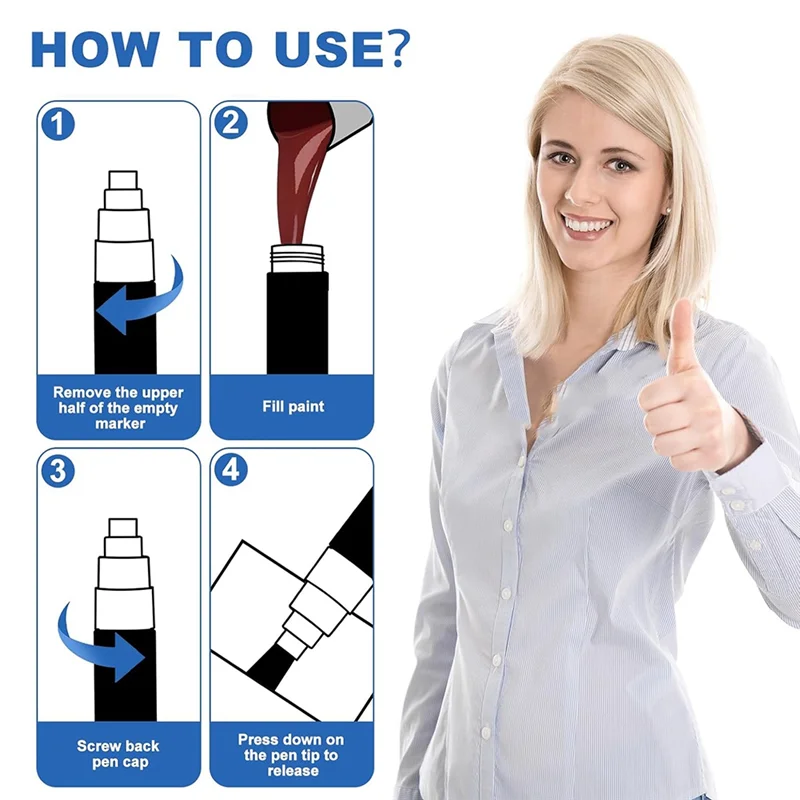 HOW TO USE?

1

Remove the upper half of the empty marker

2

Fill paint

3

Screw back pen cap

4

Press down on the pen tip to release