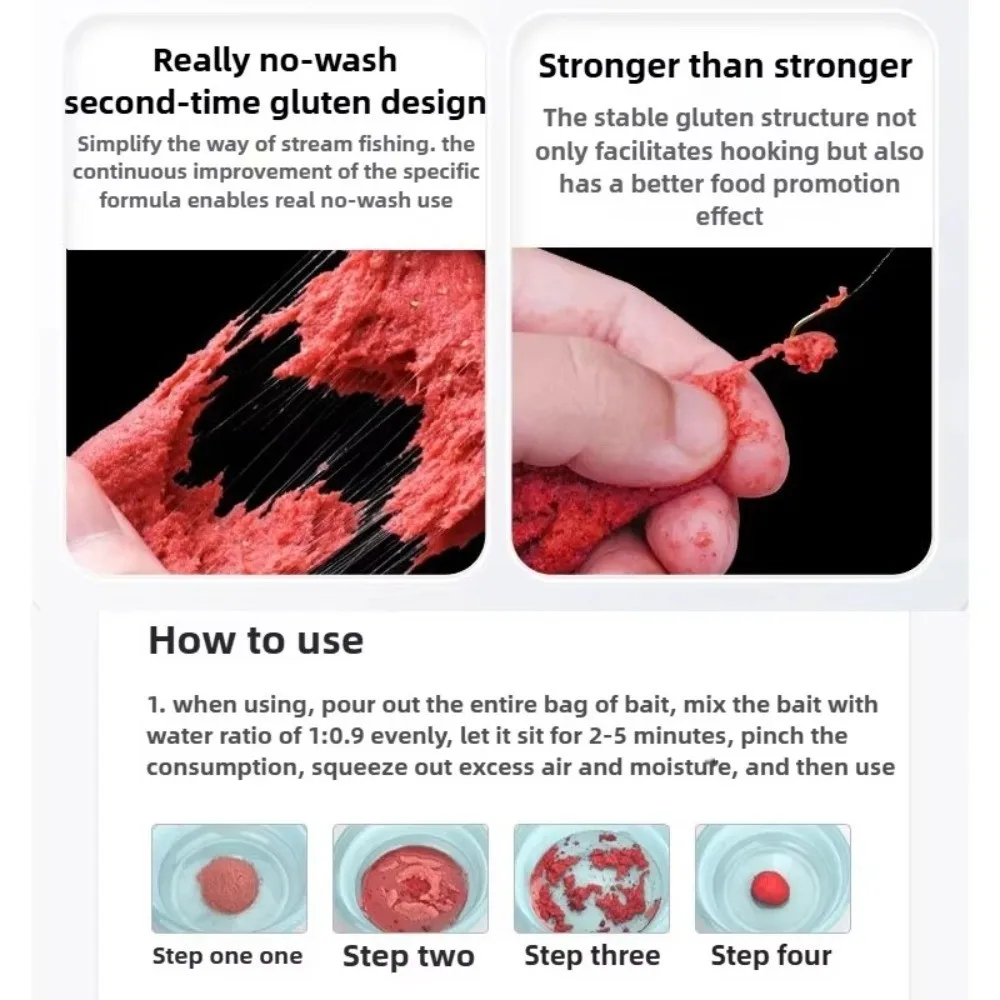 Really no-wash second-time gluten design

Simplify the way of stream fishing. the continuous improvement of the specific formula enables real no-wash use

Stronger than stronger

The stable gluten structure not only facilitates hooking but also has a better food promotion effect

How to use

1. when using, pour out the entire bag of bait, mix the bait with water ratio of 1:0.9 evenly, let it sit for 2-5 minutes, pinch the consumption, squeeze out excess air and moisture, and then use

Step one one

Step two

Step three

Step four