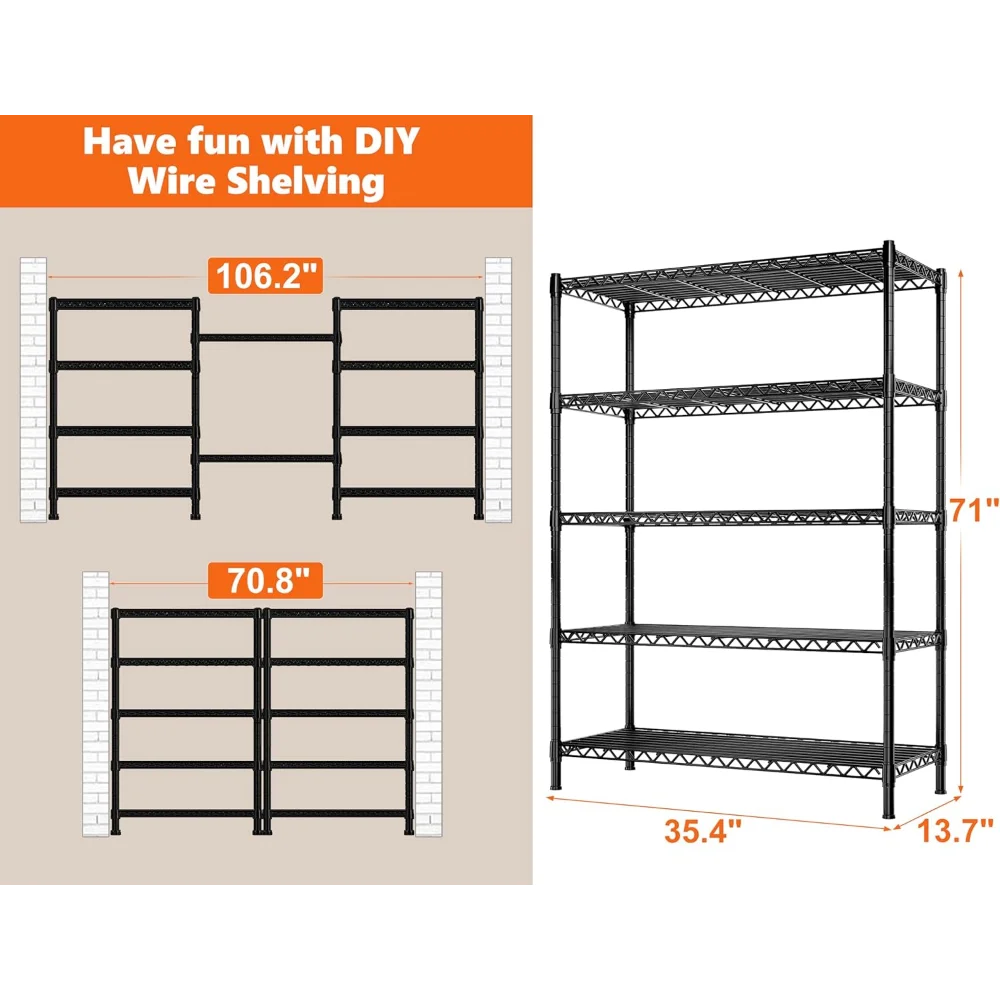 Have fun with DIY Wire Shelving

106.2"

70.8"

71"

35.4"

13.7"