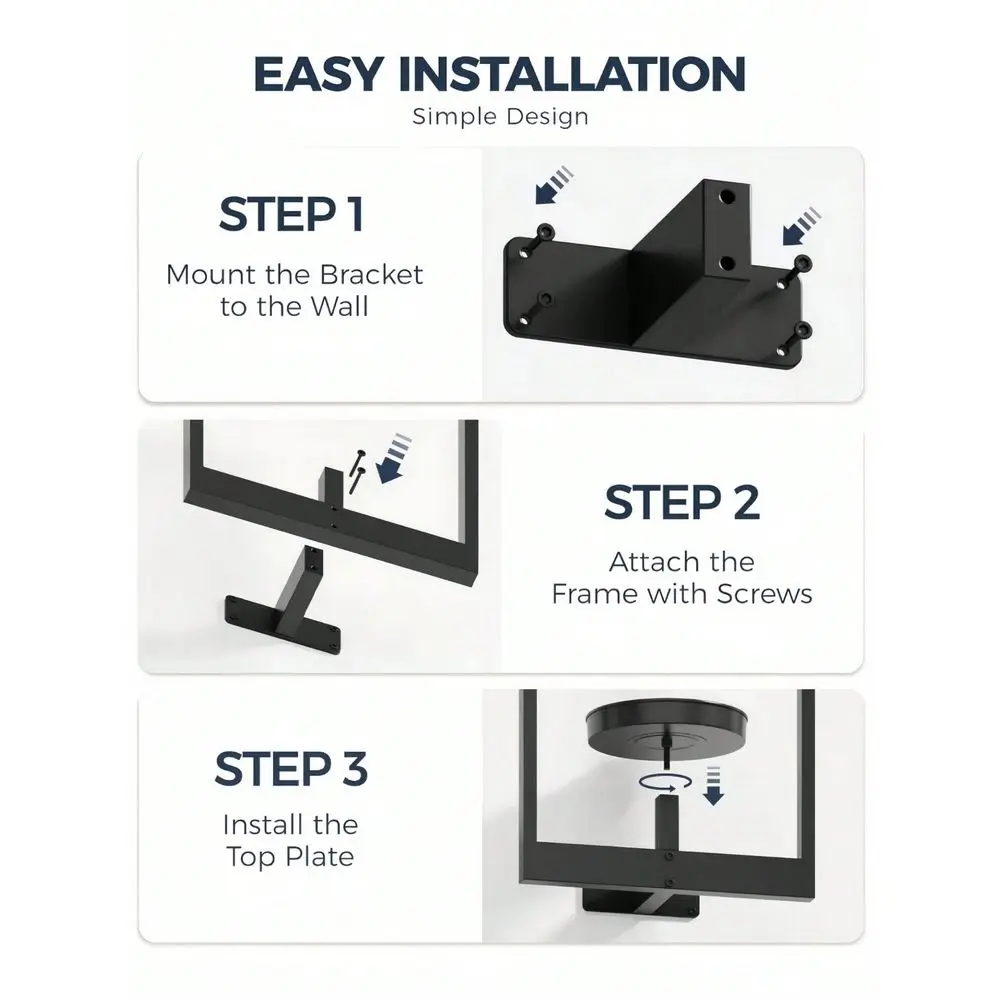 EASY INSTALLATION
Simple Design

STEP 1
Mount the Bracket to the Wall

STEP 2
Attach the Frame with Screws

STEP 3
Install the Top Plate