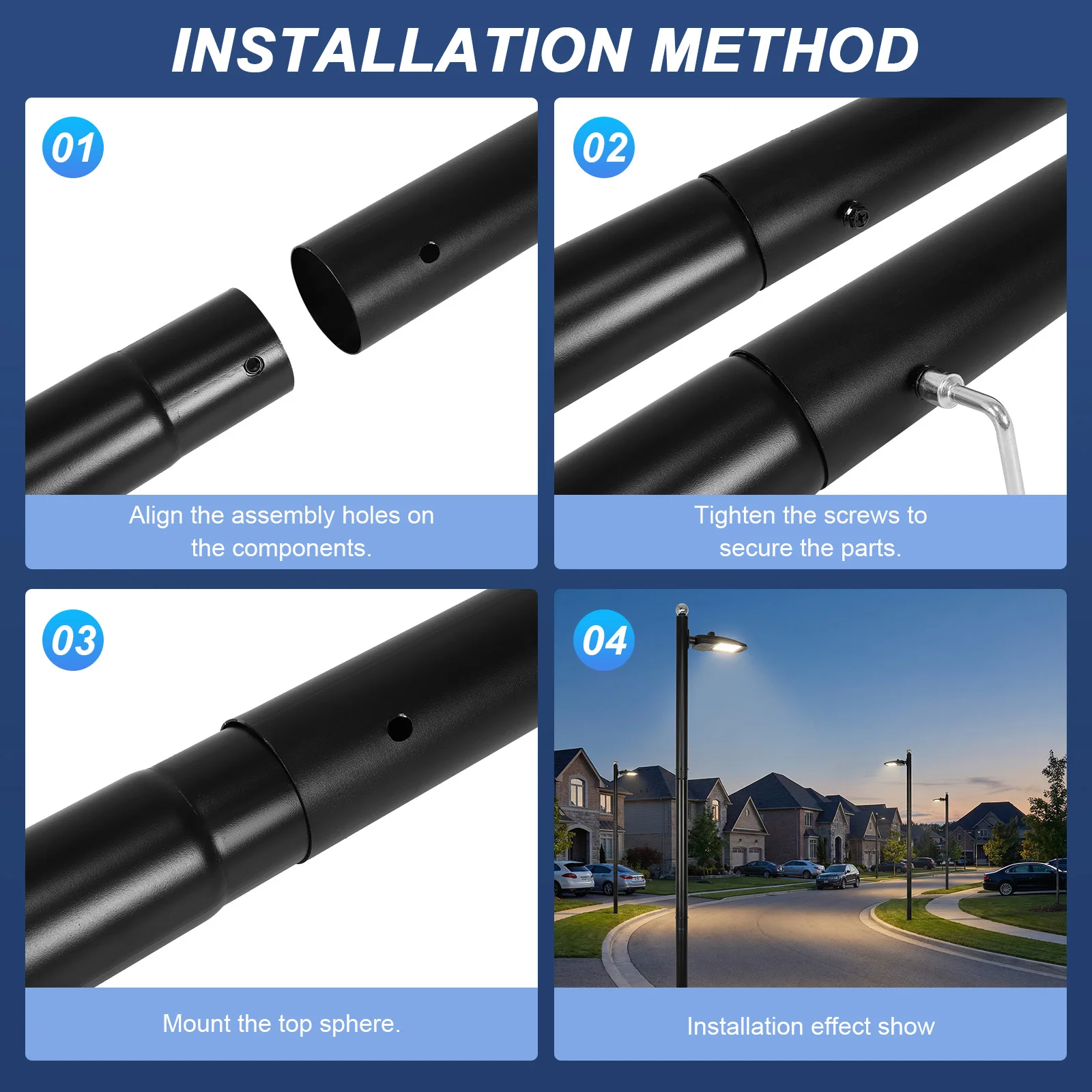 INSTALLATION METHOD

01

Align the assembly holes on the components.

02

Tighten the screws to secure the parts.

03

Mount the top sphere.

04

Installation effect show