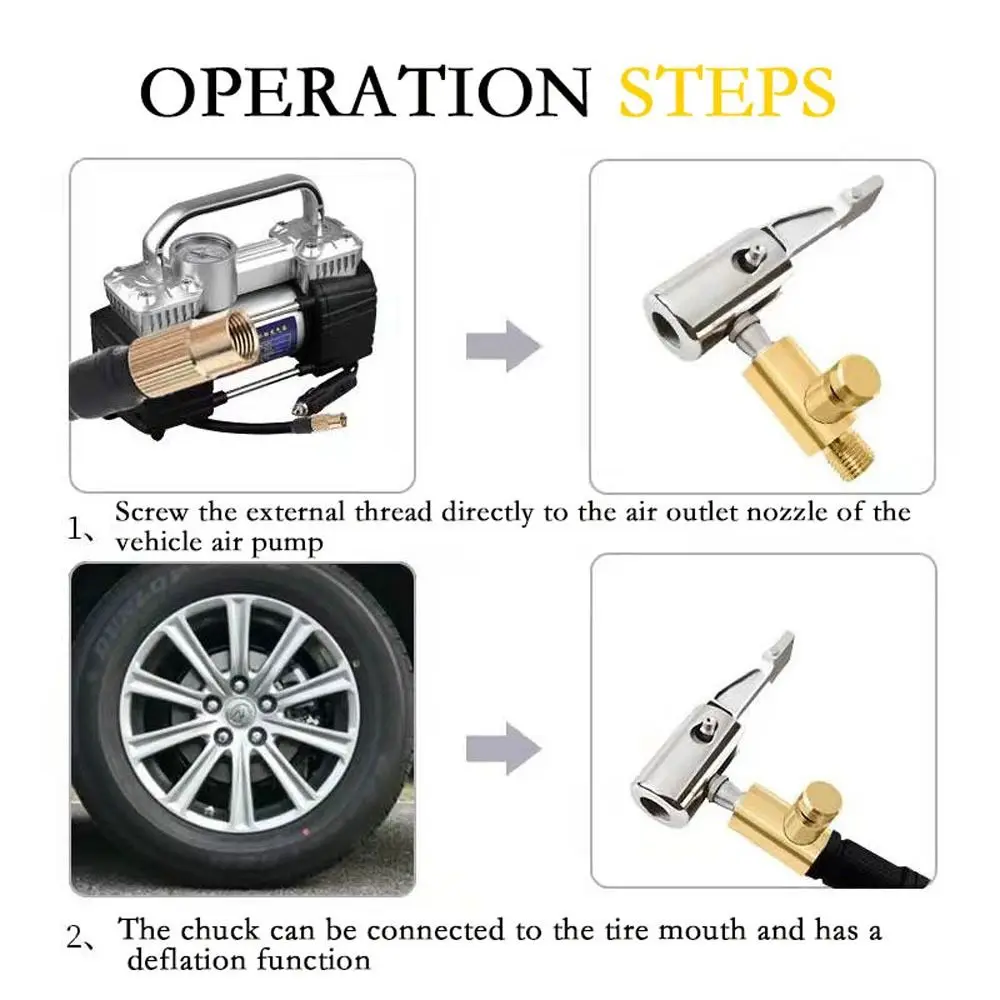 OPERATION STEPS

1、Screw the external thread directly to the air outlet nozzle of the vehicle air pump

2、The chuck can be connected to the tire mouth and has a deflation function