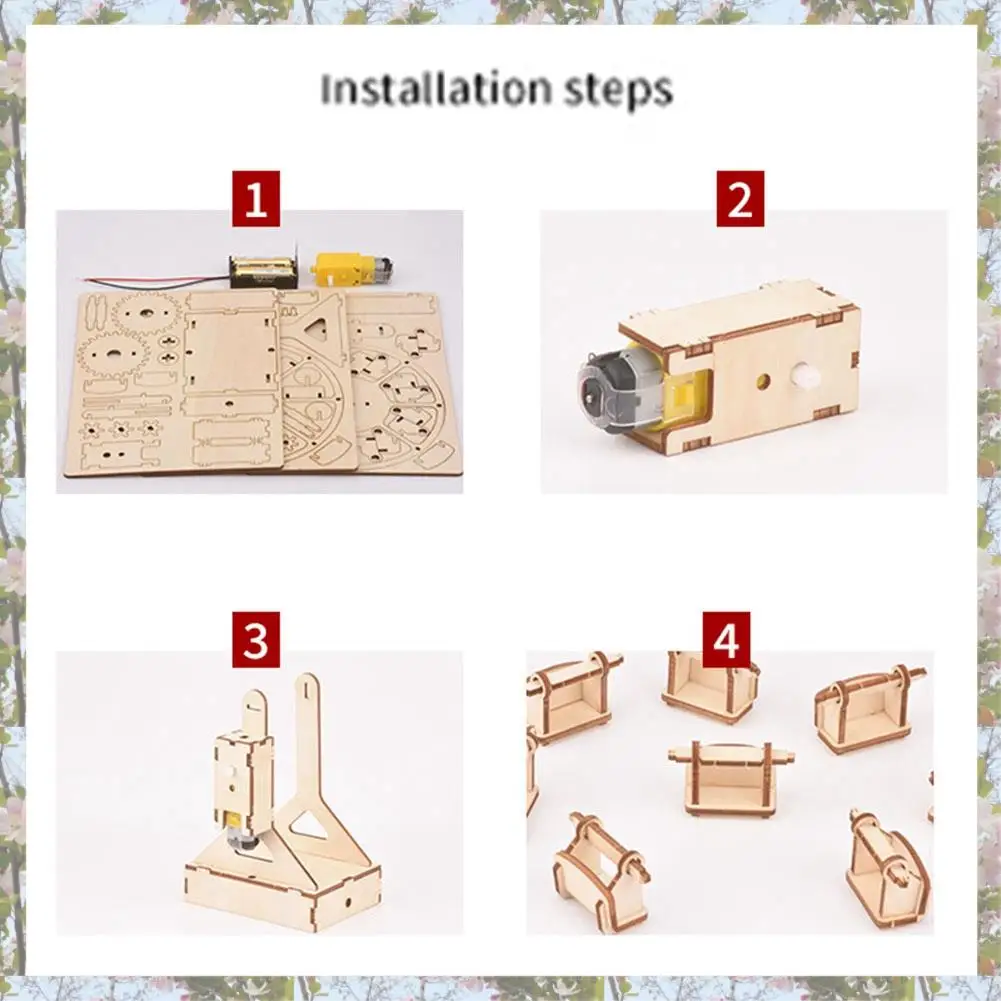 Installation steps

1

2

3

4