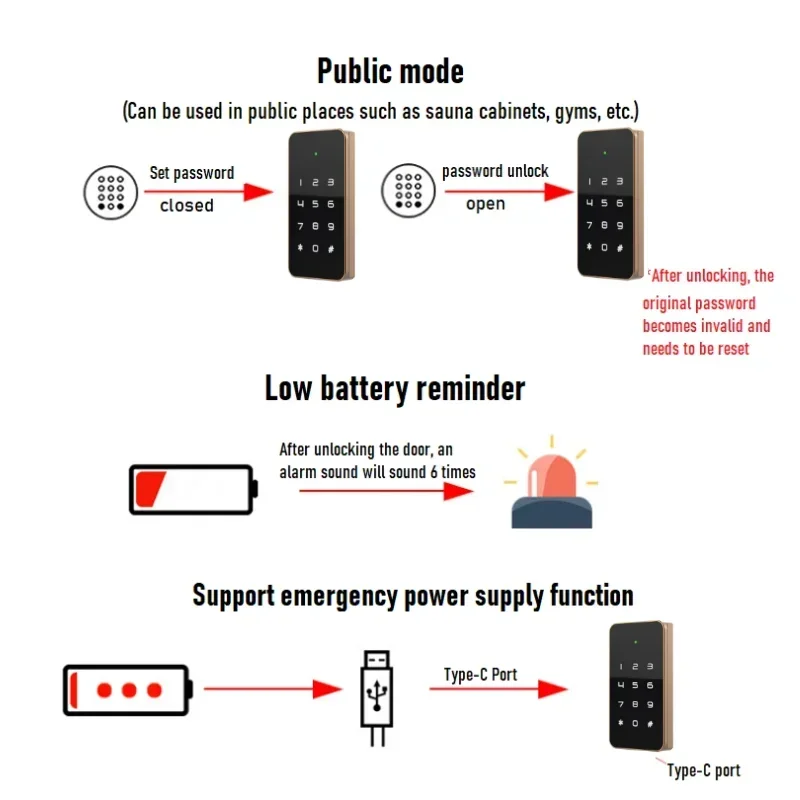 Public mode

(Can be used in public places such as sauna cabinets, gyms, etc.)

Set password

closed

1 2 3
4 5 6
7 8 9
* 0 #

password unlock

open

1 2 3
4 5 6
7 8 9
* 0 #

After unlocking, the original password becomes invalid and needs to be reset

Low battery reminder

After unlocking the door, an alarm sound will sound 6 times

Support emergency power supply function

Type-C Port

1 2 3
4 5 6
7 8 9
* 0 #

Type-C port