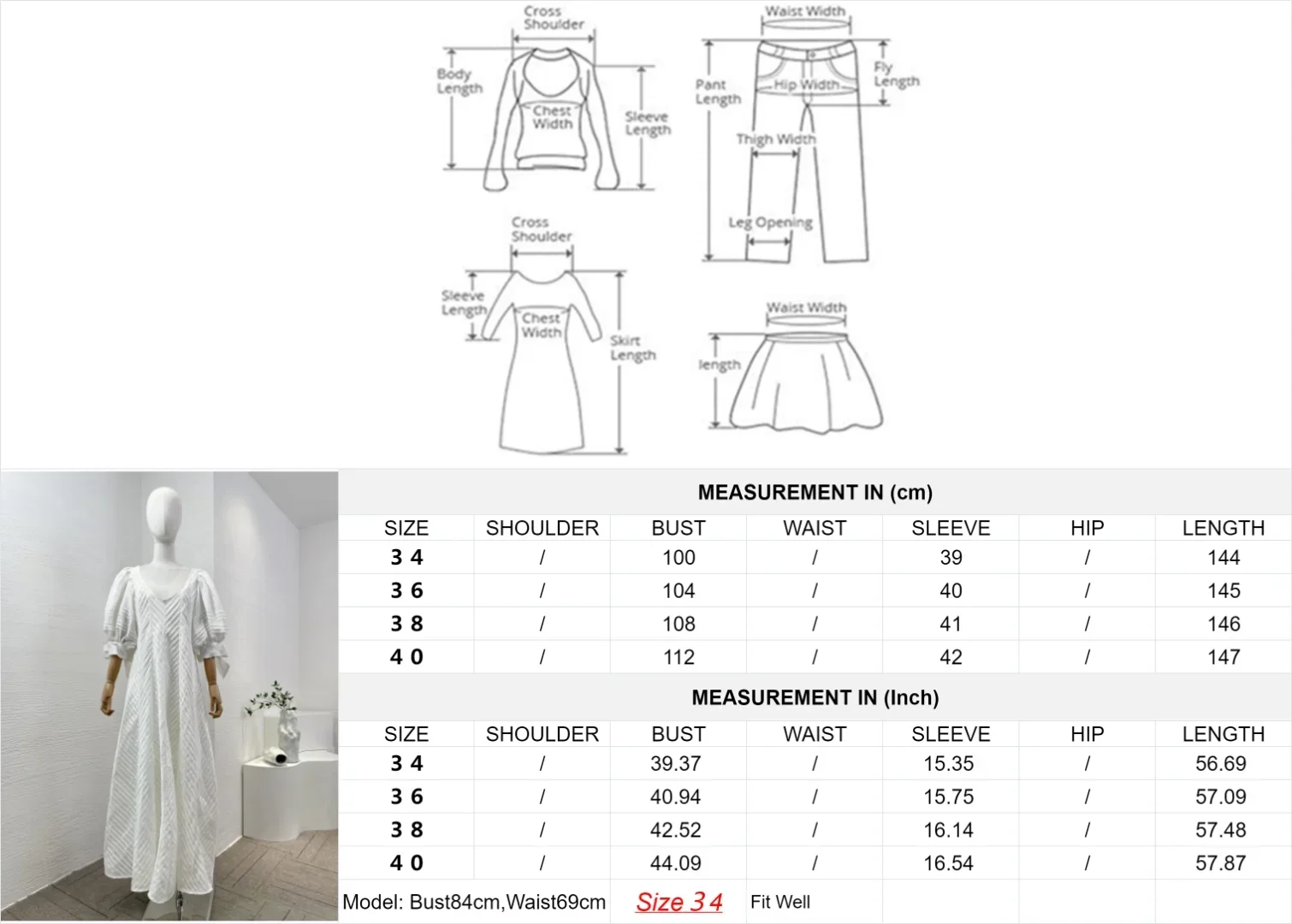 Cross Shoulder
Body Length
Chest Width
Sleeve Length

Waist Width
Pant Length
Hip Width
Fly Length
Thigh Width
Leg Opening

Cross Shoulder
Sleeve Length
Chest Width
Skirt Length

Waist Width
length

MEASUREMENT IN (cm)

| SIZE | SHOULDER | BUST | WAIST | SLEEVE | HIP | LENGTH |
|---|---|---|---|---|---|---|
| 34 | / | 100 | / | 39 | / | 144 |
| 36 | / | 104 | / | 40 | / | 145 |
| 38 | / | 108 | / | 41 | / | 146 |
| 40 | / | 112 | / | 42 | / | 147 |

MEASUREMENT IN (Inch)

| SIZE | SHOULDER | BUST | WAIST | SLEEVE | HIP | LENGTH |
|---|---|---|---|---|---|---|
| 34 | / | 39.37 | / | 15.35 | / | 56.69 |
| 36 | / | 40.94 | / | 15.75 | / | 57.09 |
| 38 | / | 42.52 | / | 16.14 | / | 57.48 |
| 40 | / | 44.09 | / | 16.54 | / | 57.87 |

Model: Bust84cm,Waist69cm Size 34 Fit Well