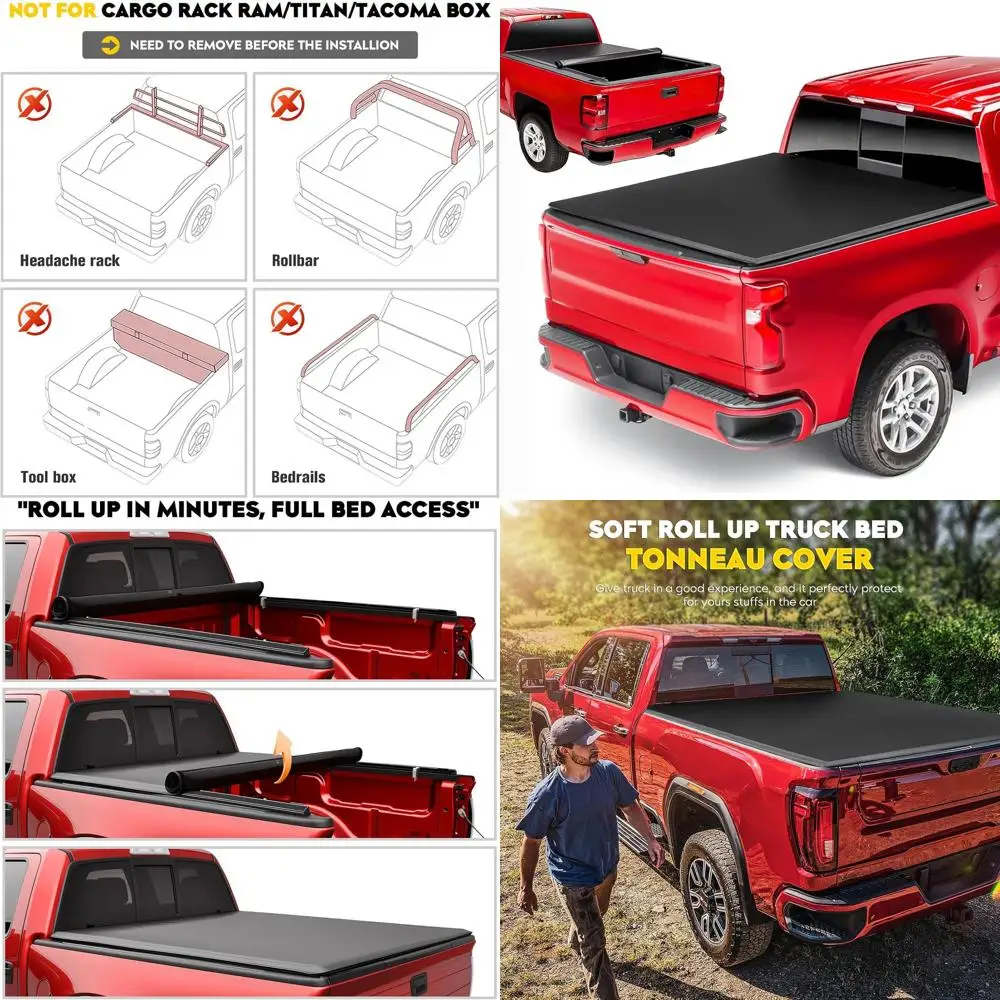 NOT FOR CARGO RACK RAM/TITAN/TACOMA BOX

NEED TO REMOVE BEFORE THE INSTALLION

Headache rack

Rollbar

Tool box

Bedrails

"ROLL UP IN MINUTES, FULL BED ACCESS"

SOFT ROLL UP TRUCK BED

TONNEAU COVER

Give truck in a good experience, and it perfectly protect for yours stuffs in the car