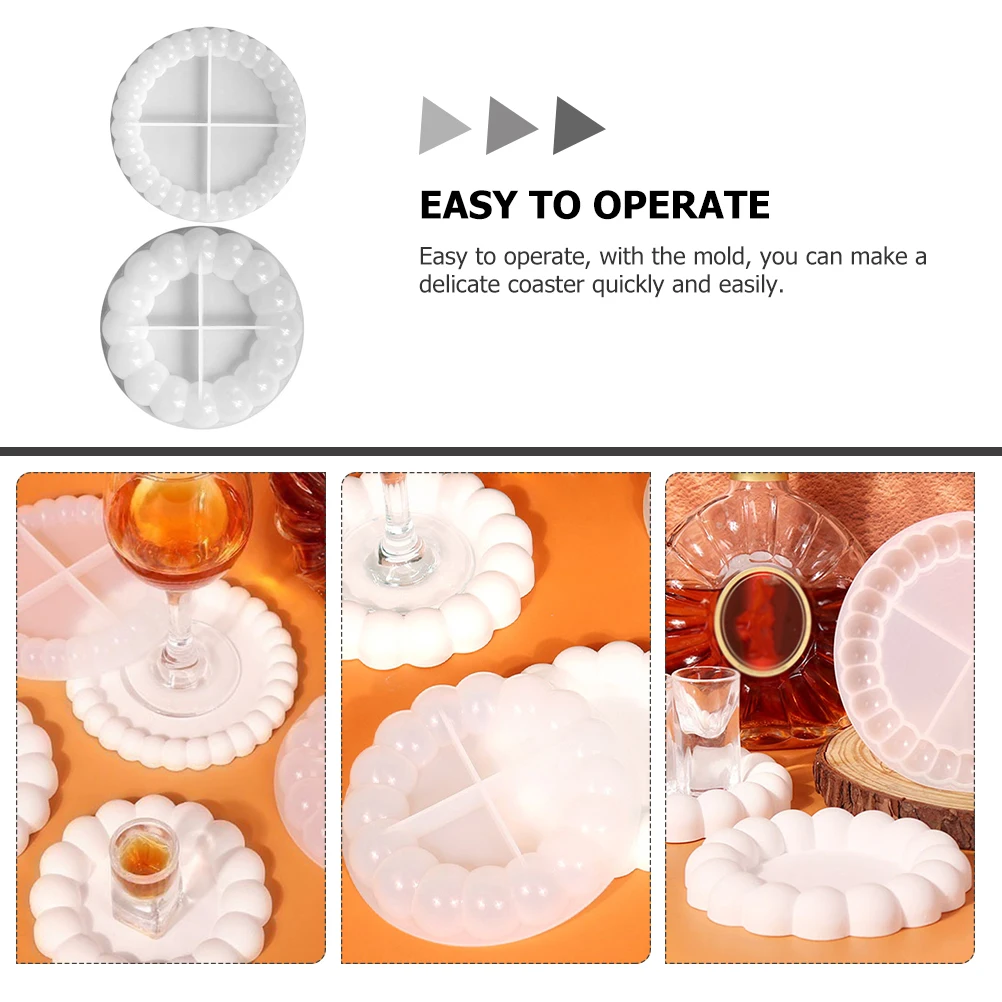 EASY TO OPERATE

Easy to operate, with the mold, you can make a delicate coaster quickly and easily.