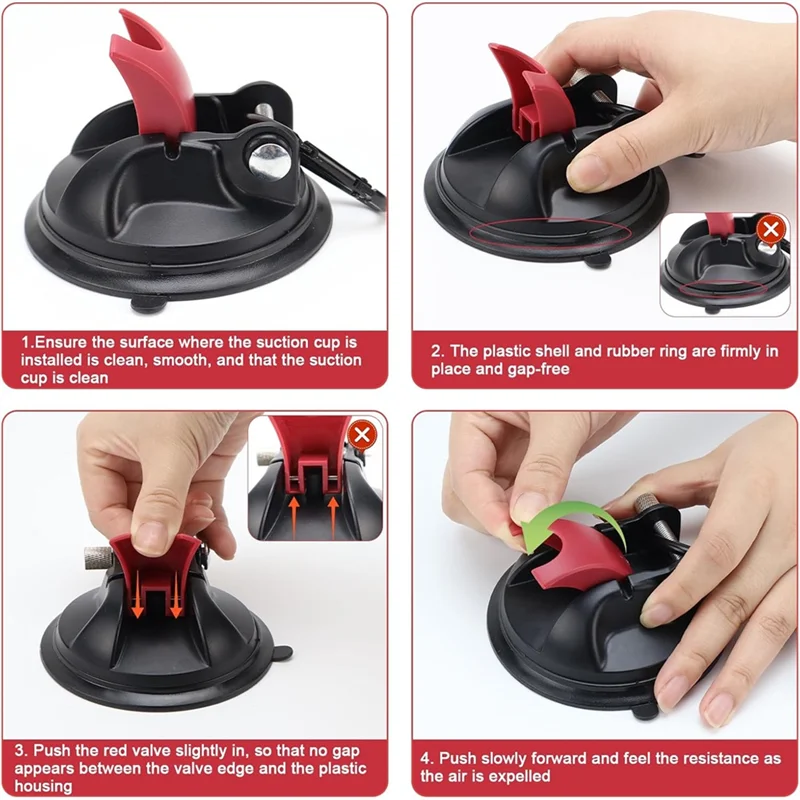 1.Ensure the surface where the suction cup is installed is clean, smooth, and that the suction cup is clean

2. The plastic shell and rubber ring are firmly in place and gap-free

3. Push the red valve slightly in, so that no gap appears between the valve edge and the plastic housing

4. Push slowly forward and feel the resistance as the air is expelled