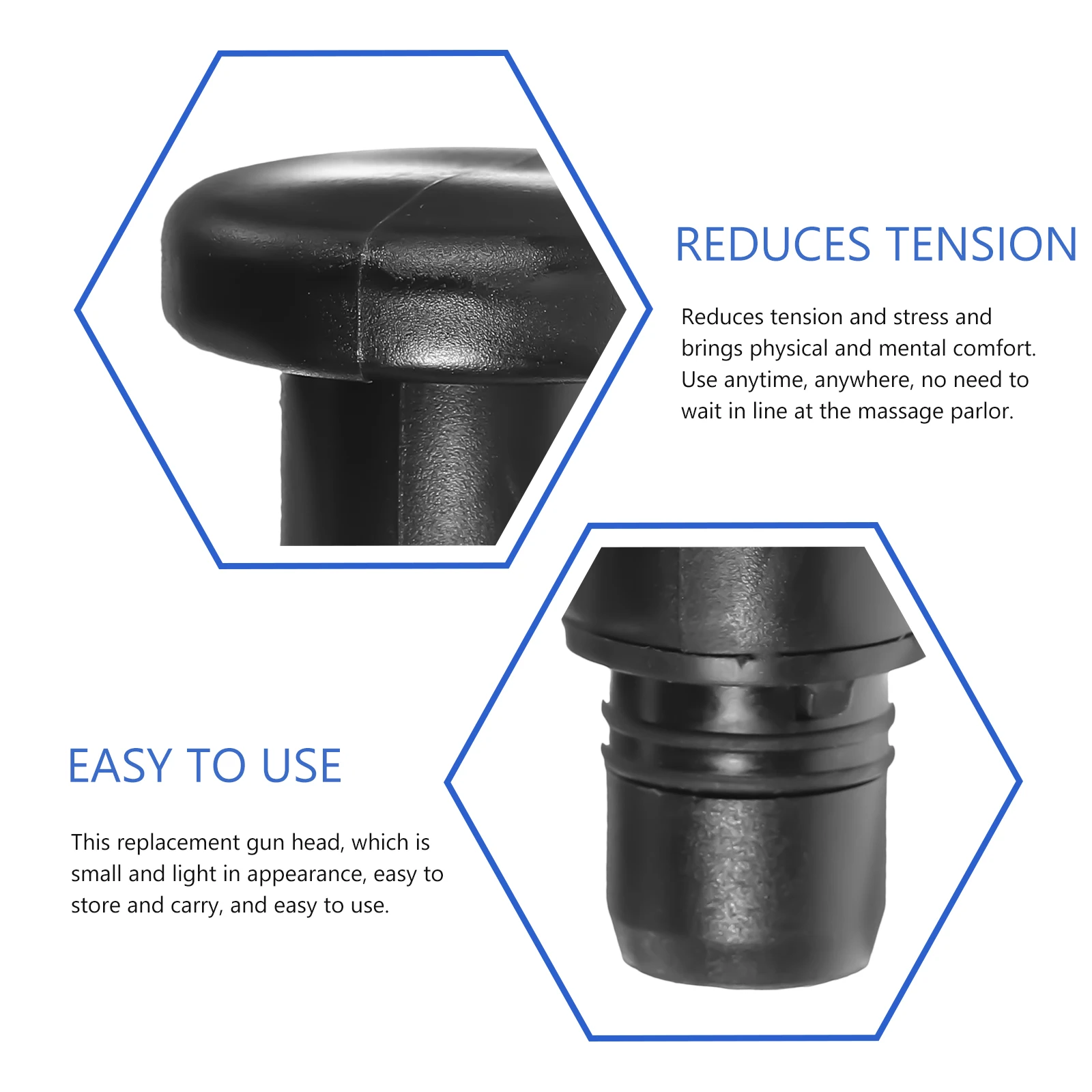 REDUCES TENSION

Reduces tension and stress and brings physical and mental comfort. Use anytime, anywhere, no need to wait in line at the massage parlor.

EASY TO USE

This replacement gun head, which is small and light in appearance, easy to store and carry, and easy to use.