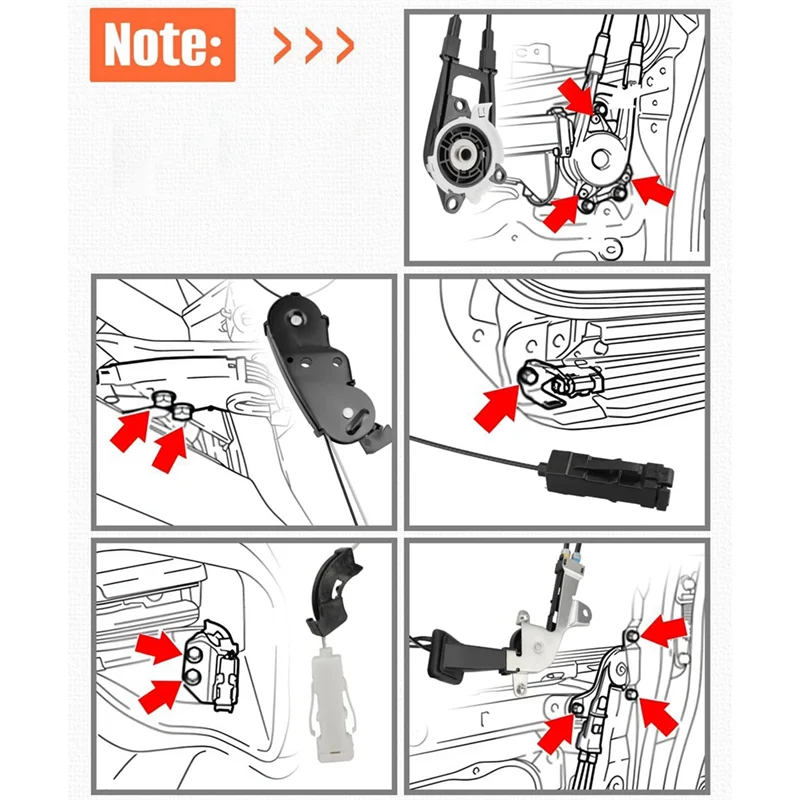 Note: >>>