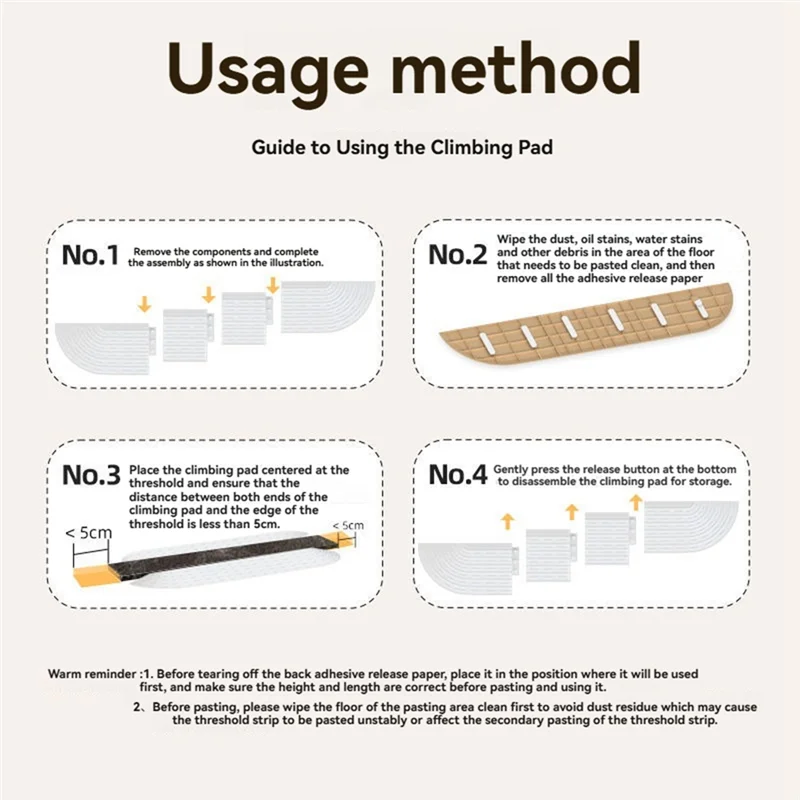 Usage method

Guide to Using the Climbing Pad

No.1 Remove the components and complete the assembly as shown in the illustration.

No.2 Wipe the dust, oil stains, water stains and other debris in the area of the floor that needs to be pasted clean, and then remove all the adhesive release paper

No.3 Place the climbing pad centered at the threshold and ensure that the distance between both ends of the climbing pad and the edge of the threshold is less than 5cm.

< 5cm

< 5cm

No.4 Gently press the release button at the bottom to disassemble the climbing pad for storage.

Warm reminder :1. Before tearing off the back adhesive release paper, place it in the position where it will be used first, and make sure the height and length are correct before pasting and using it.

2、Before pasting, please wipe the floor of the pasting area clean first to avoid dust residue which may cause the threshold strip to be pasted unstably or affect the secondary pasting of the threshold strip.