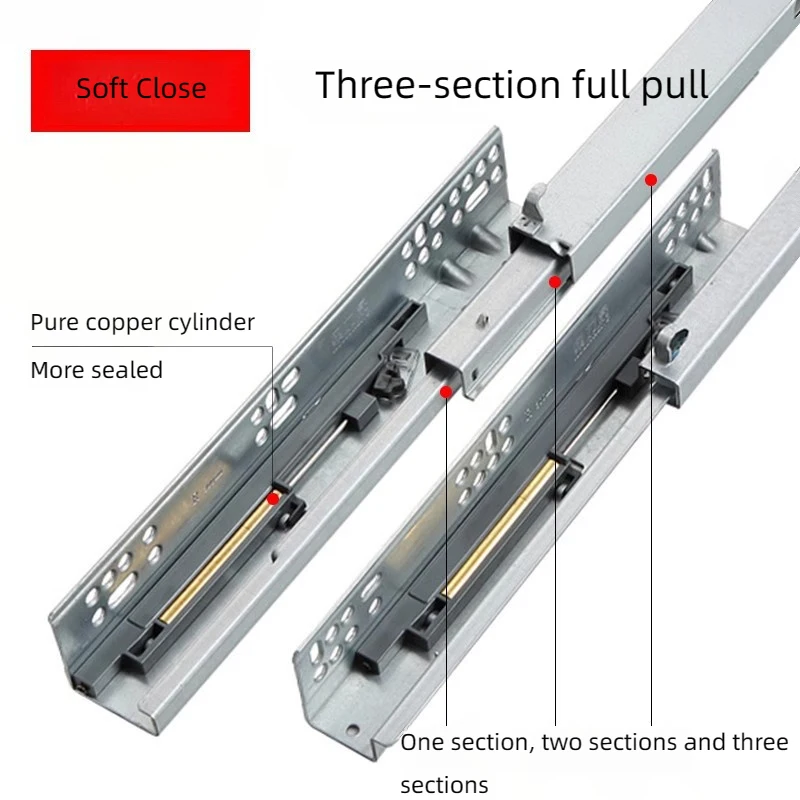 Soft Close

Three-section full pull

Pure copper cylinder

More sealed

One section, two sections and three sections