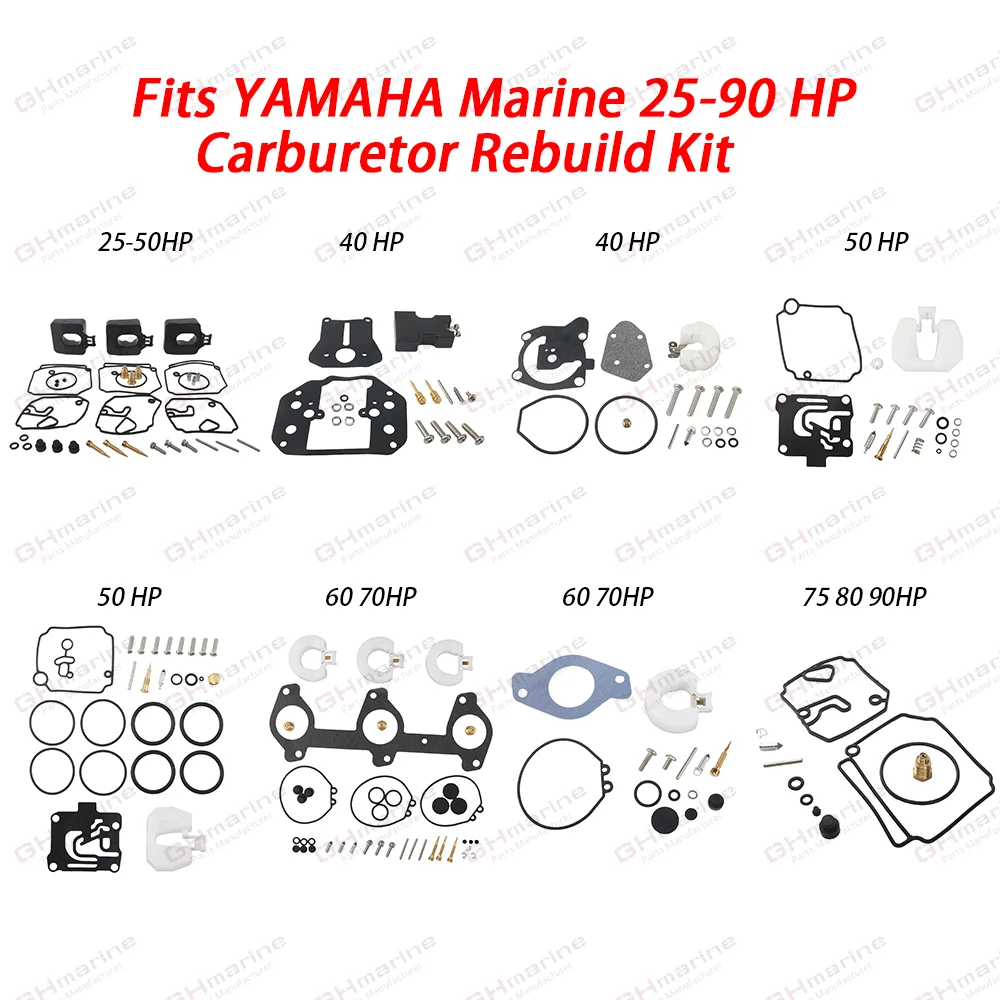 Fits YAMAHA Marine 25-90 HP
Carburetor Rebuild Kit

25-50HP

40 HP

40 HP

50 HP

50 HP

60 70HP

60 70HP

75 80 90HP

GHmarine Parts Manufacturer