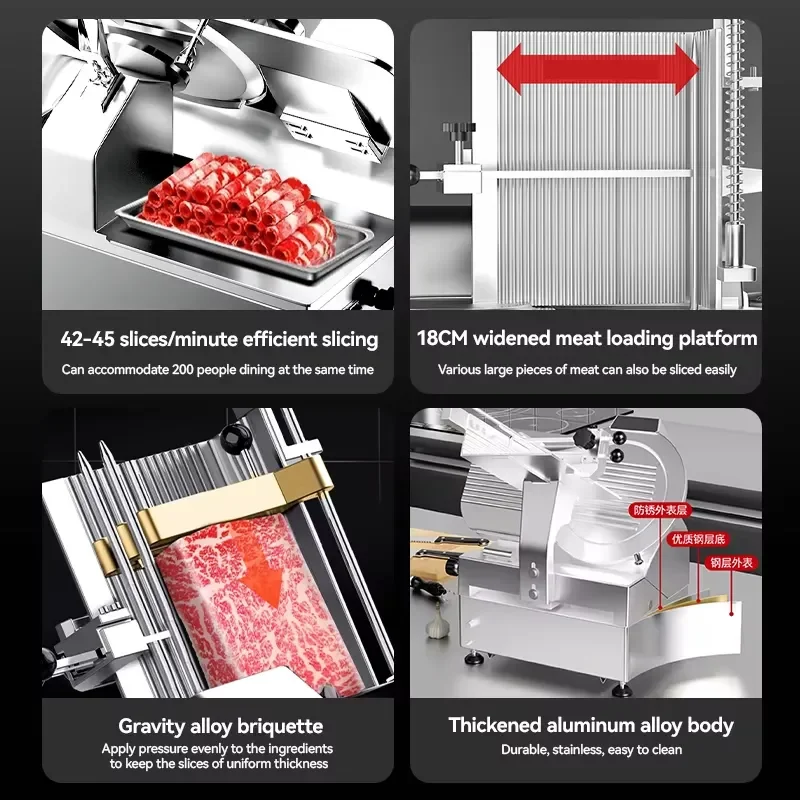 42-45 slices/minute efficient slicing
Can accommodate 200 people dining at the same time

18CM widened meat loading platform
Various large pieces of meat can also be sliced easily

Gravity alloy briquette
Apply pressure evenly to the ingredients to keep the slices of uniform thickness

防锈外表层
优质钢层底
钢层外表

Thickened aluminum alloy body
Durable, stainless, easy to clean