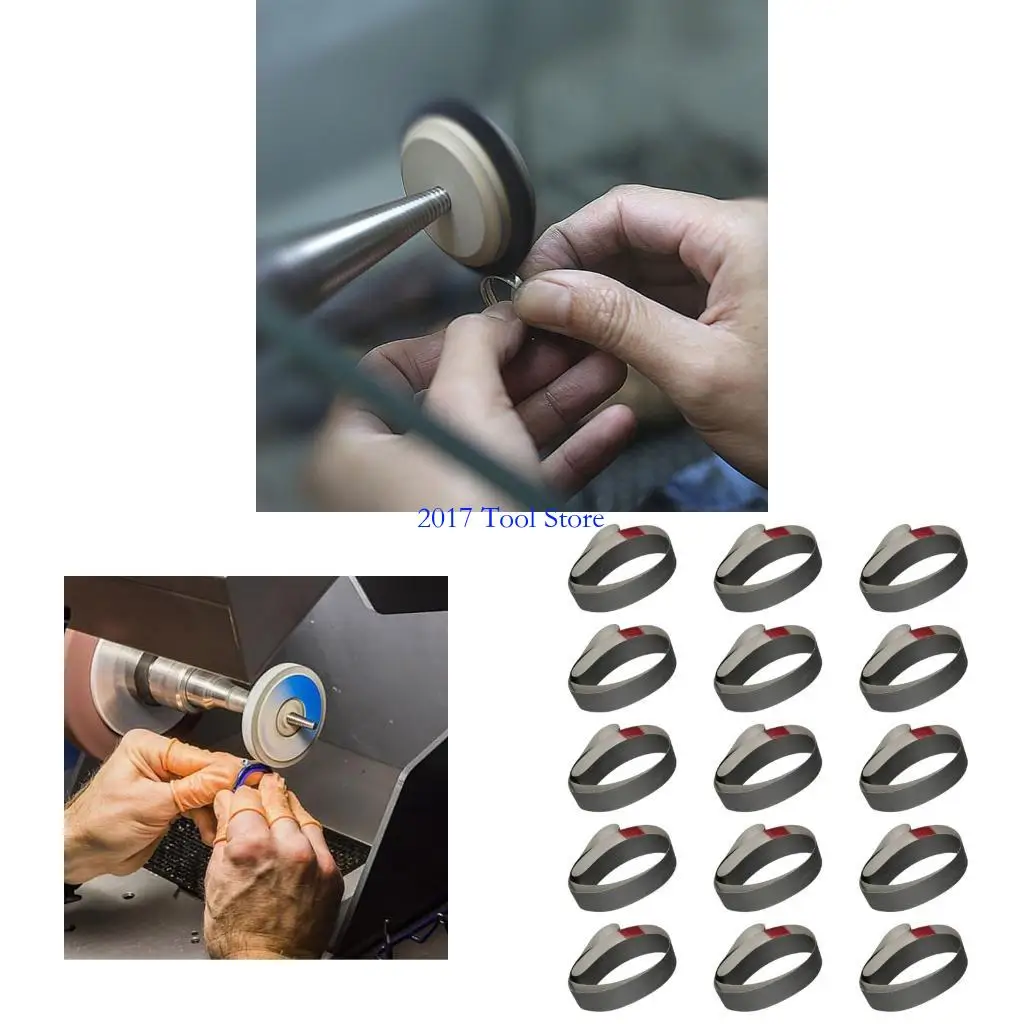 2017 Tool Store