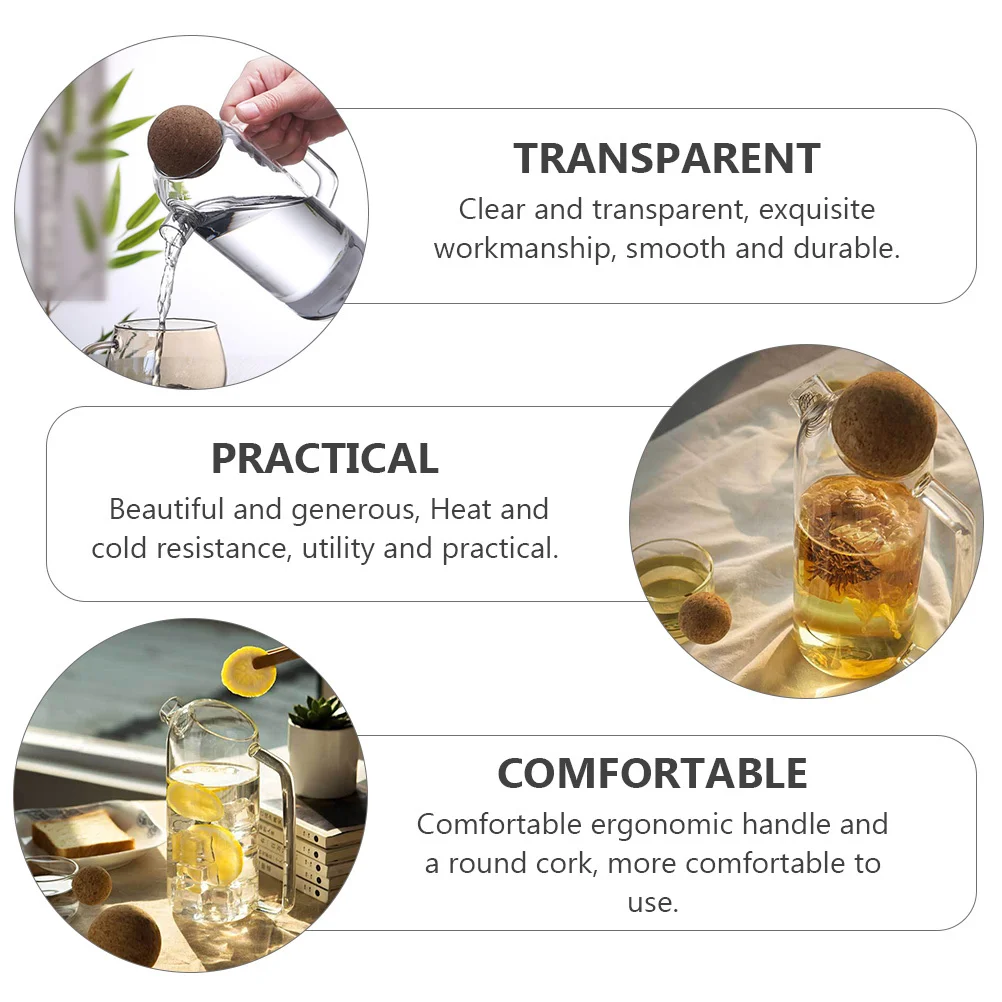 TRANSPARENT
Clear and transparent, exquisite workmanship, smooth and durable.

PRACTICAL
Beautiful and generous, Heat and cold resistance, utility and practical.

COMFORTABLE
Comfortable ergonomic handle and a round cork, more comfortable to use.