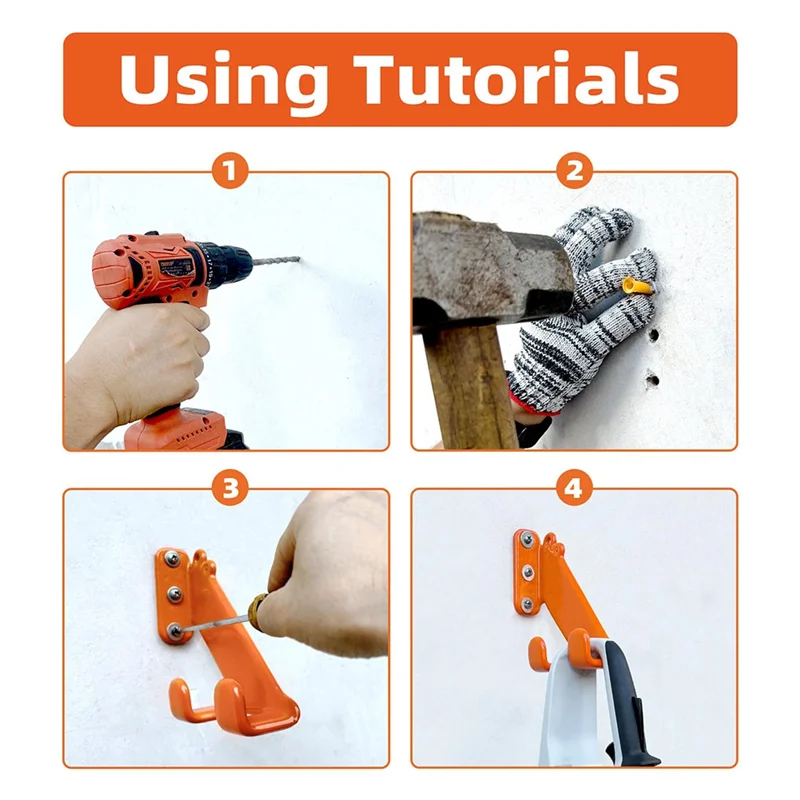 Using Tutorials

1

2

3

4