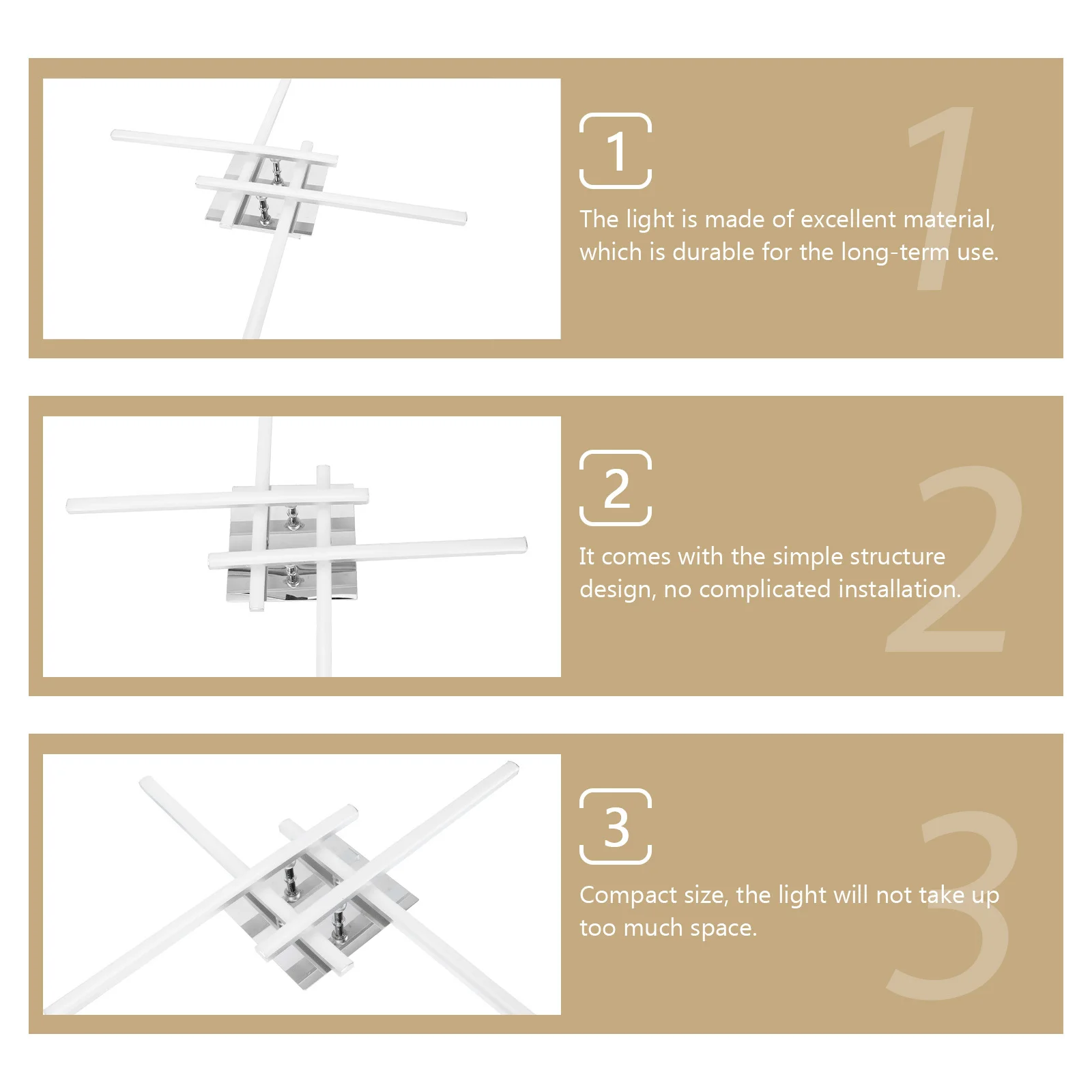 1

1

The light is made of excellent material, which is durable for the long-term use.

2

2

It comes with the simple structure design, no complicated installation.

3

3

Compact size, the light will not take up too much space.