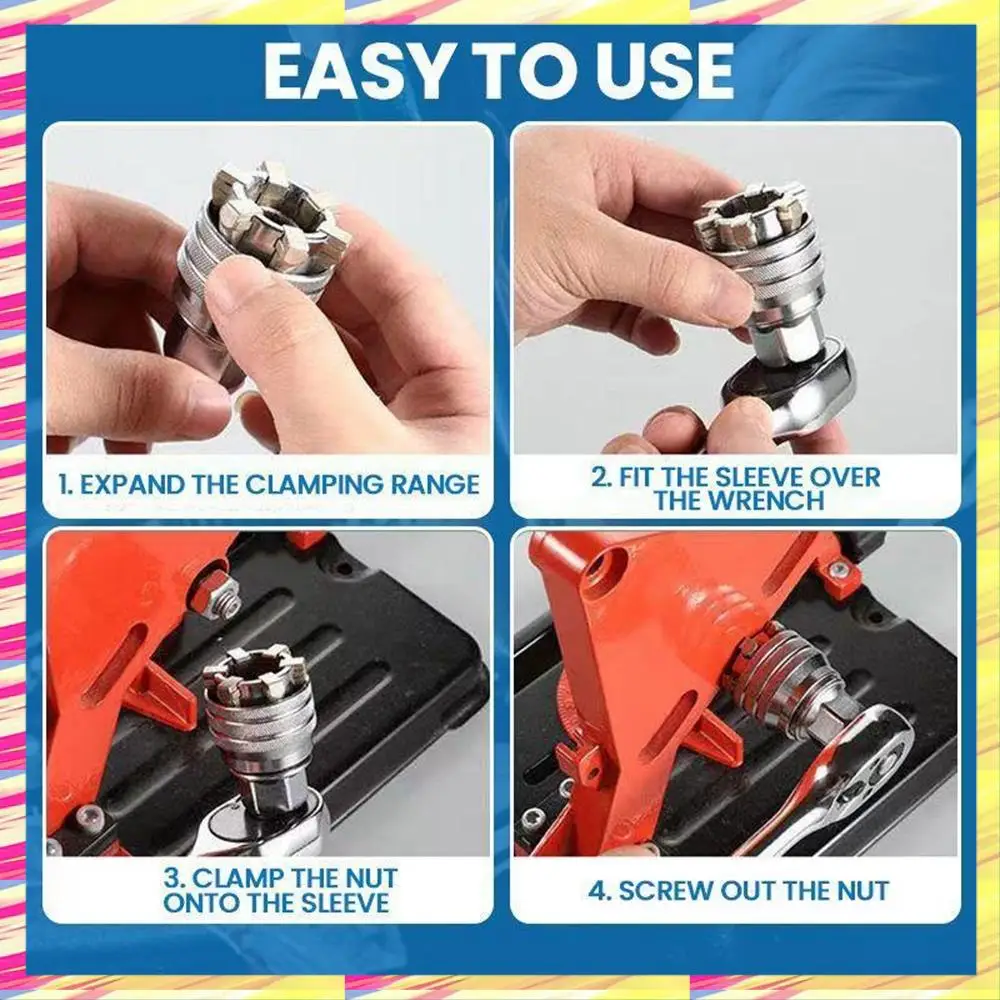 EASY TO USE

1. EXPAND THE CLAMPING RANGE

2. FIT THE SLEEVE OVER THE WRENCH

3. CLAMP THE NUT ONTO THE SLEEVE

4. SCREW OUT THE NUT