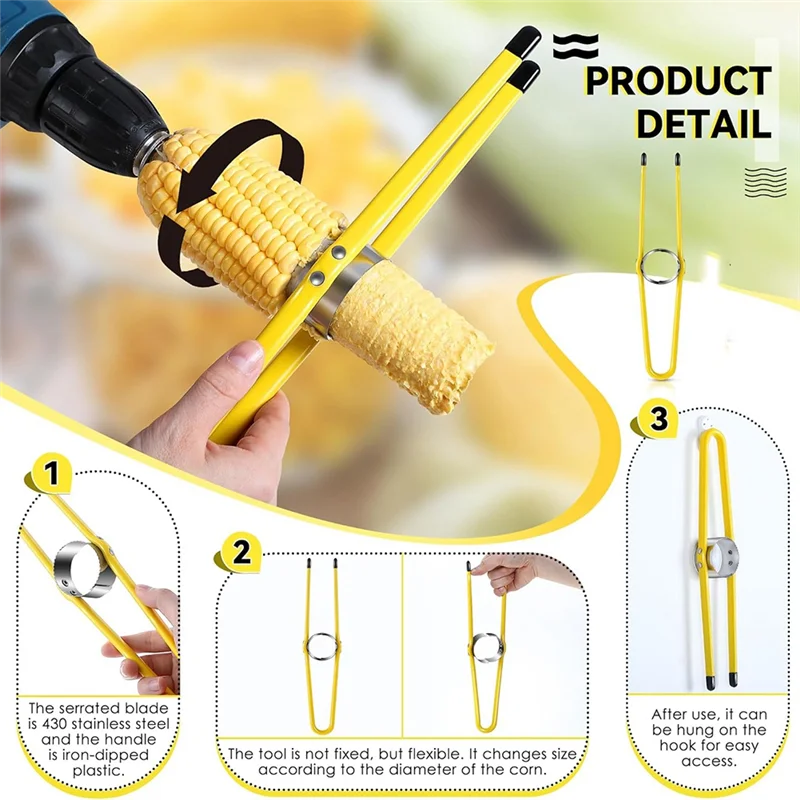 PRODUCT DETAIL

1

The serrated blade is 430 stainless steel and the handle is iron-dipped plastic.

2

The tool is not fixed, but flexible. It changes size according to the diameter of the corn.

3

After use, it can be hung on the hook for easy access.