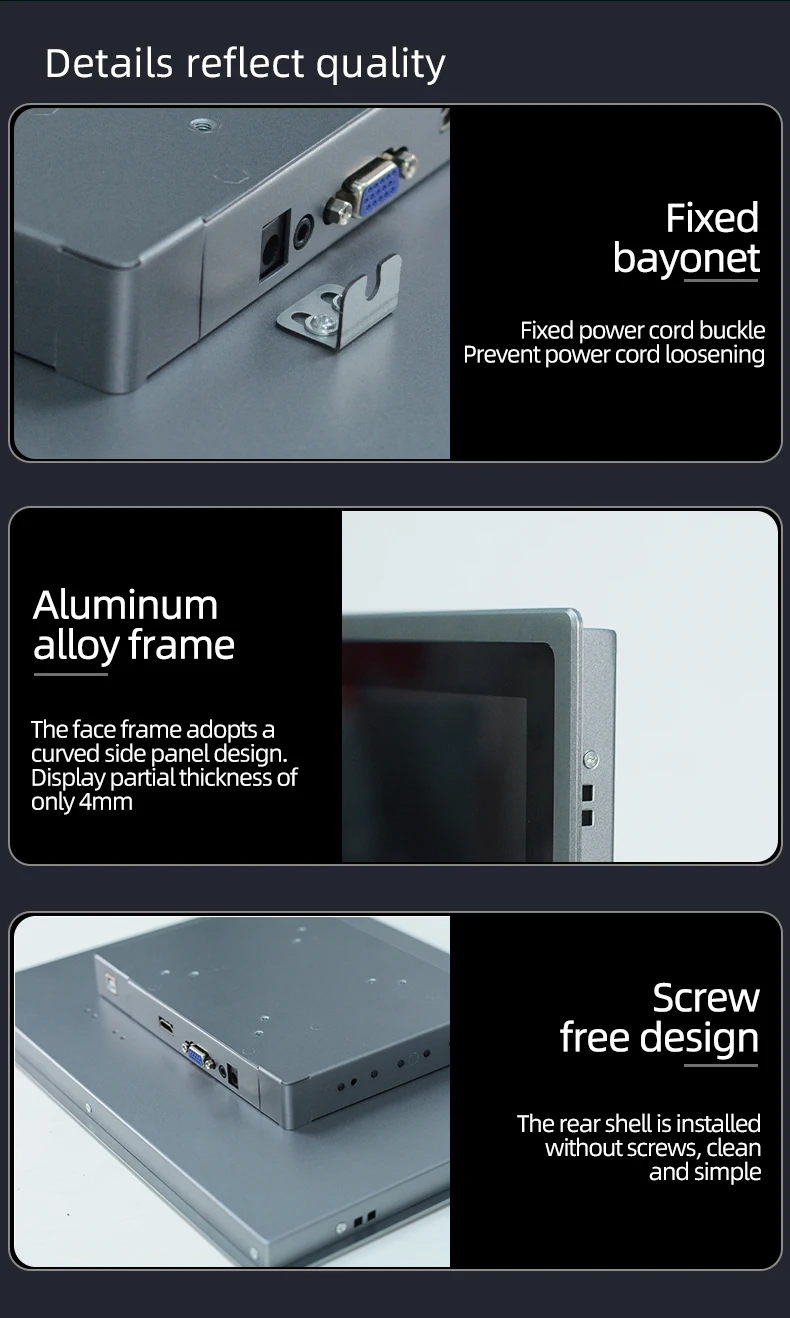 Details reflect quality

Fixed bayonet

Fixed power cord buckle
Prevent power cord loosening

Aluminum alloy frame

The face frame adopts a curved side panel design. Display partial thickness of only 4mm

Screw free design

The rear shell is installed without screws, clean and simple