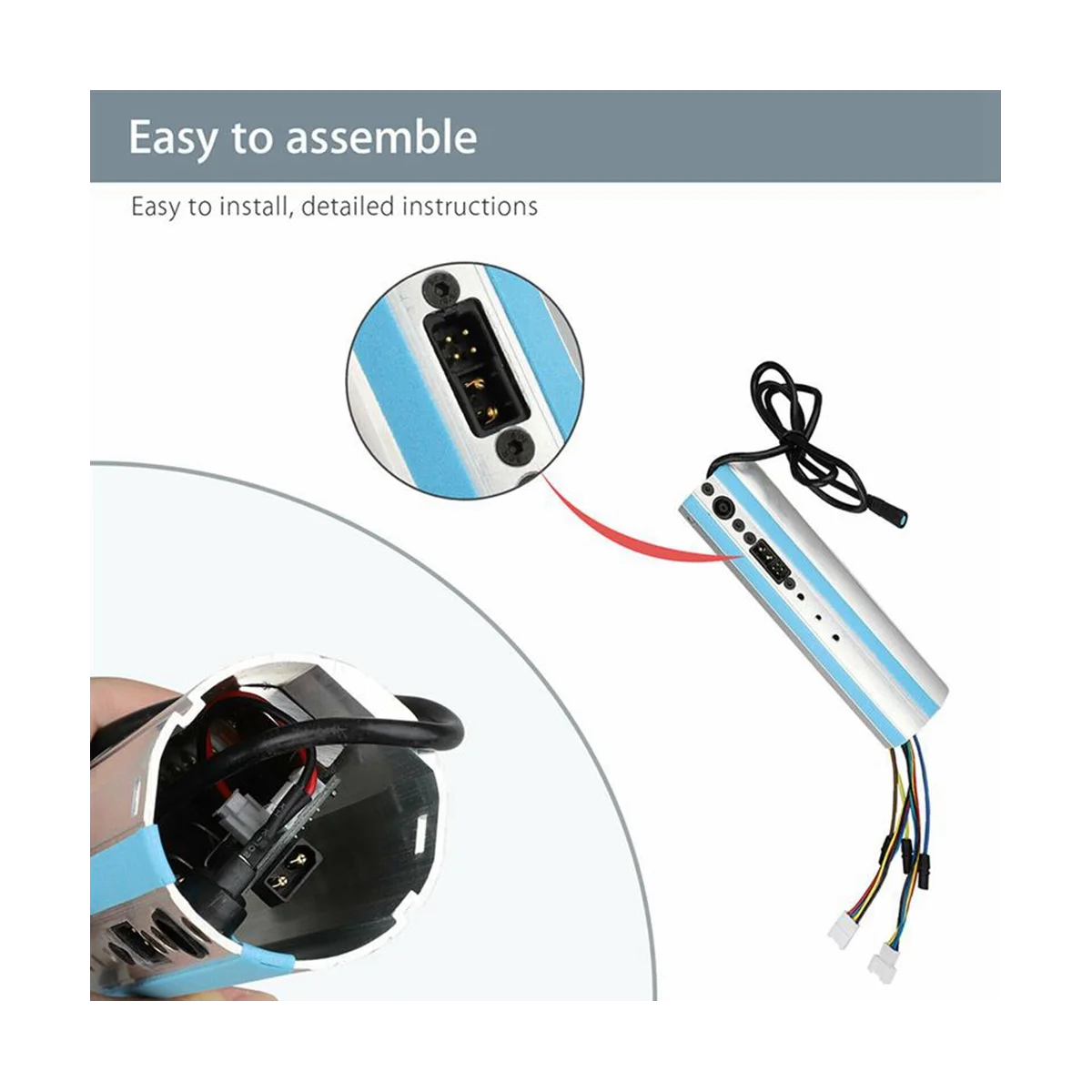 Easy to assemble

Easy to install, detailed instructions